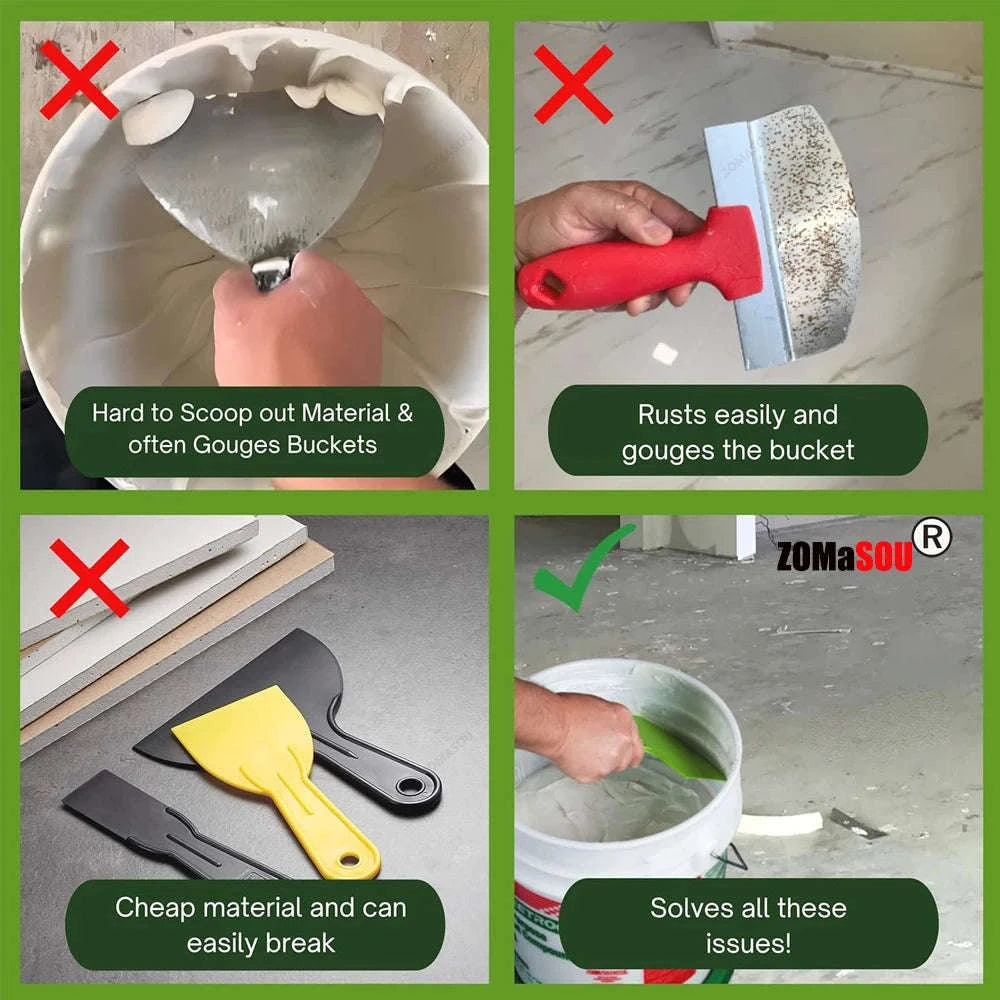 Hard to Scoop out Material & often Gouges Buckets

Rusts easily and gouges the bucket

Cheap material and can easily break

ZOMaSOU®

Solves all these issues!