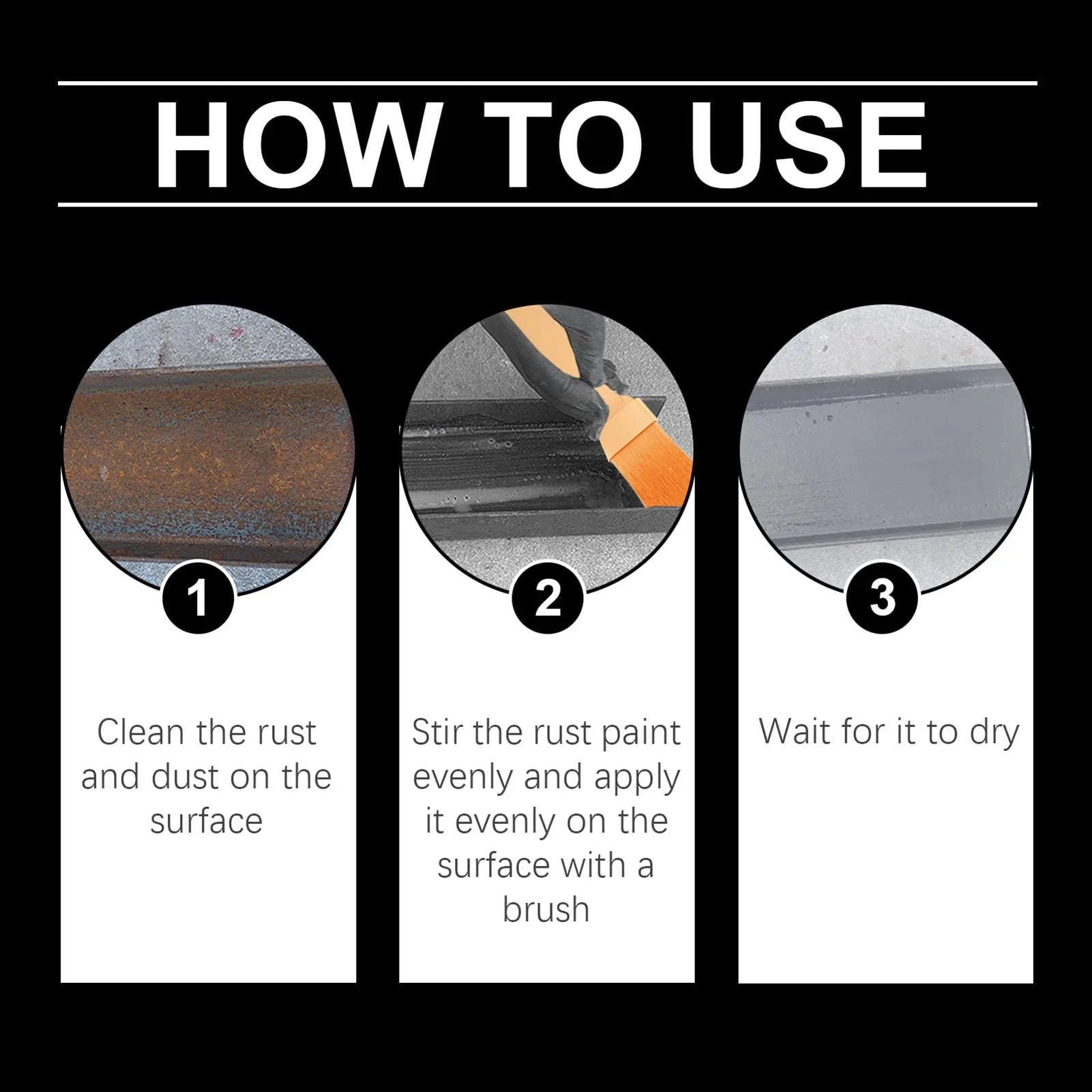 HOW TO USE

1

Clean the rust and dust on the surface

2

Stir the rust paint evenly and apply it evenly on the surface with a brush

3

Wait for it to dry