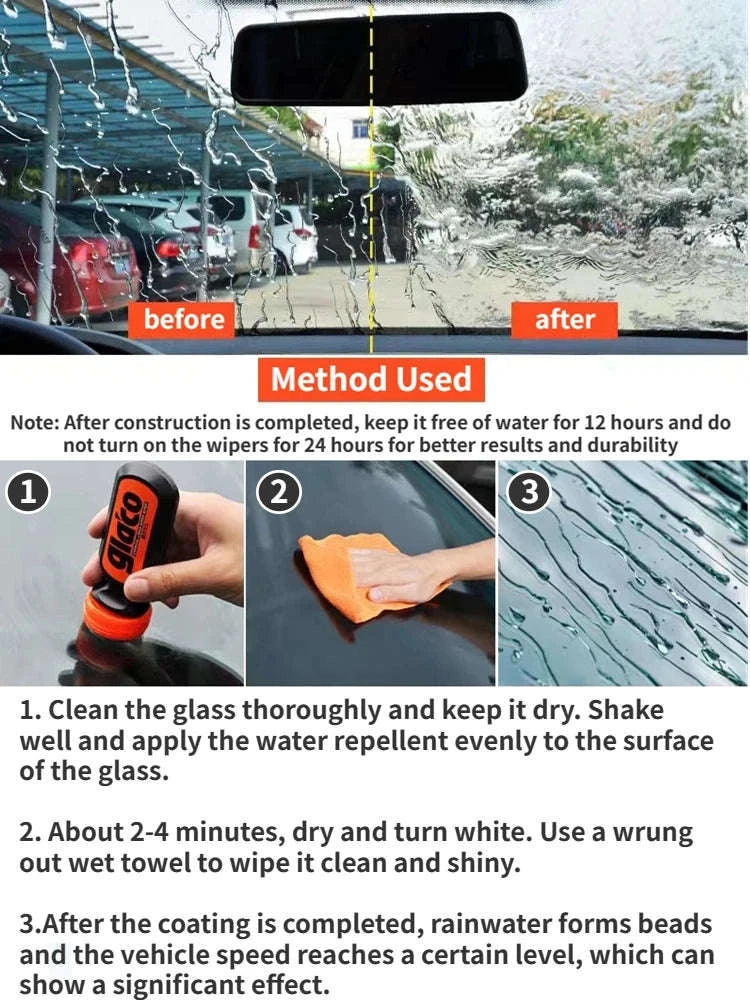 before
after
Method Used
Note: After construction is completed, keep it free of water for 12 hours and do not turn on the wipers for 24 hours for better results and durability
1
glaco
2
3
1. Clean the glass thoroughly and keep it dry. Shake well and apply the water repellent evenly to the surface of the glass.

2. About 2-4 minutes, dry and turn white. Use a wrung out wet towel to wipe it clean and shiny.

3.After the coating is completed, rainwater forms beads and the vehicle speed reaches a certain level, which can show a significant effect.