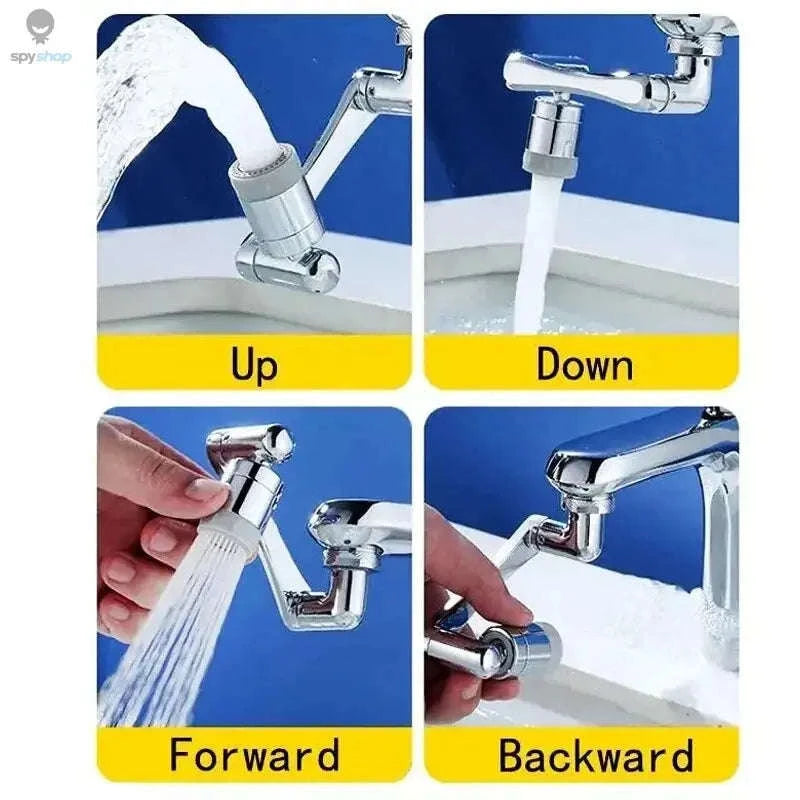 spyshop

Up

Down

Forward

Backward