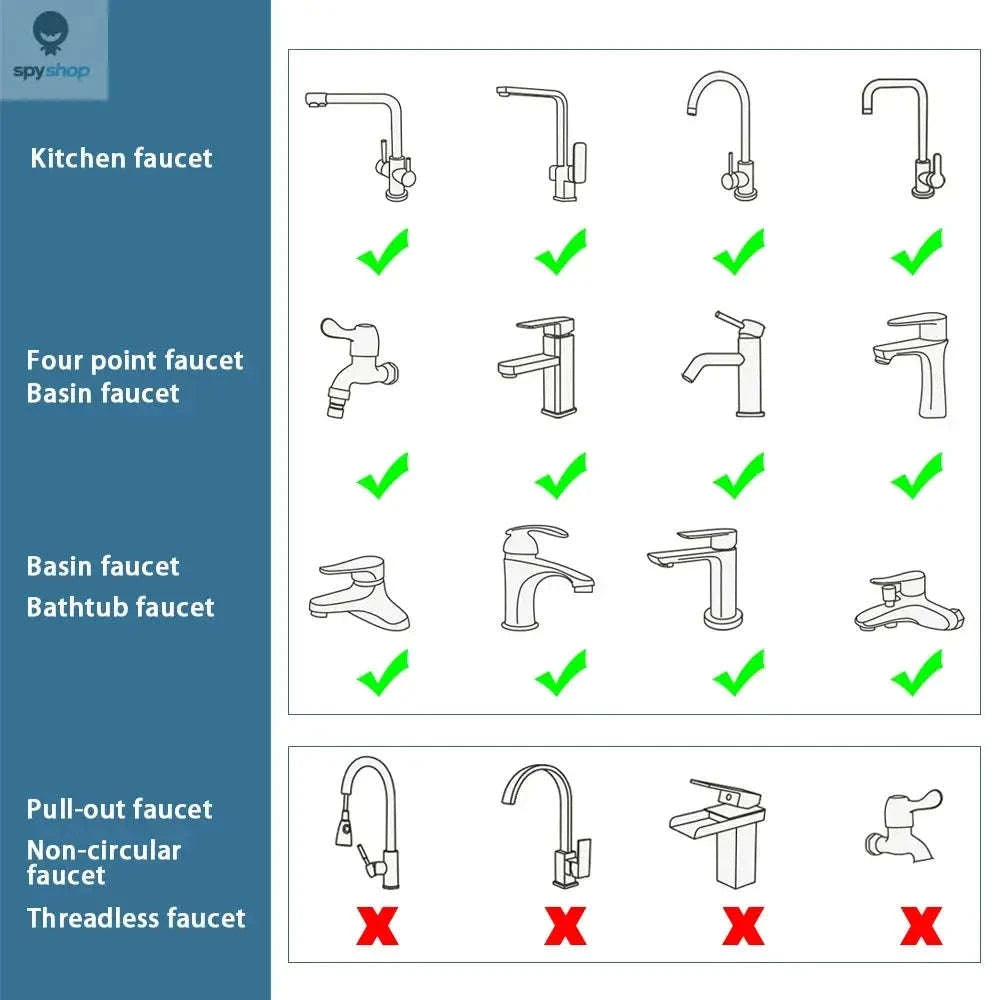 spyshop

Kitchen faucet

Four point faucet
Basin faucet

Basin faucet
Bathtub faucet

Pull-out faucet
Non-circular faucet
Threadless faucet