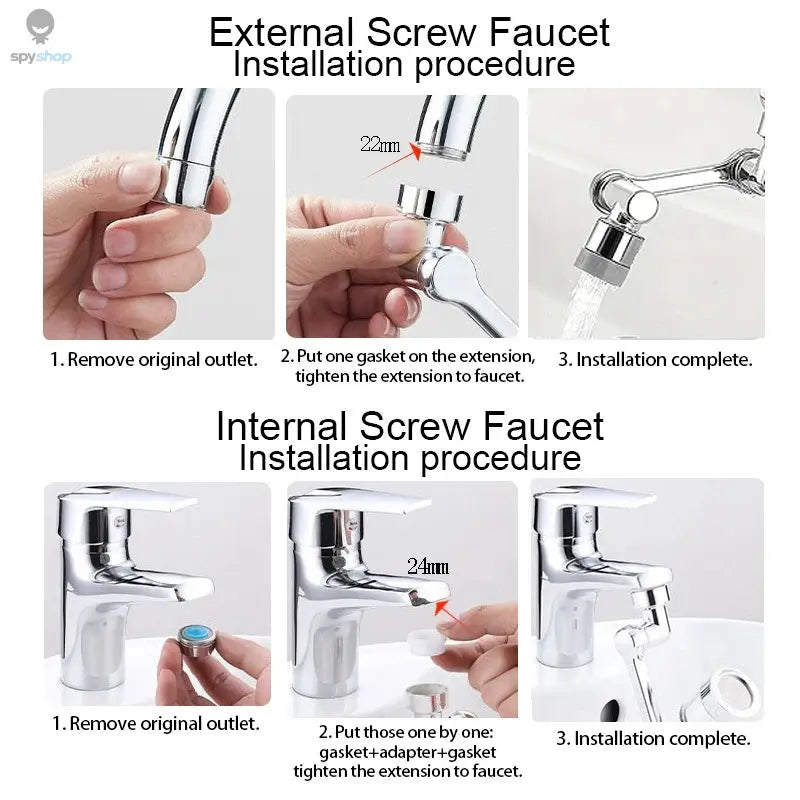 spyshop

External Screw Faucet
Installation procedure

22mm

1. Remove original outlet.

2. Put one gasket on the extension, tighten the extension to faucet.

3. Installation complete.

Internal Screw Faucet
Installation procedure

24mm

1. Remove original outlet.

2. Put those one by one: gasket+adapter+gasket tighten the extension to faucet.

3. Installation complete.