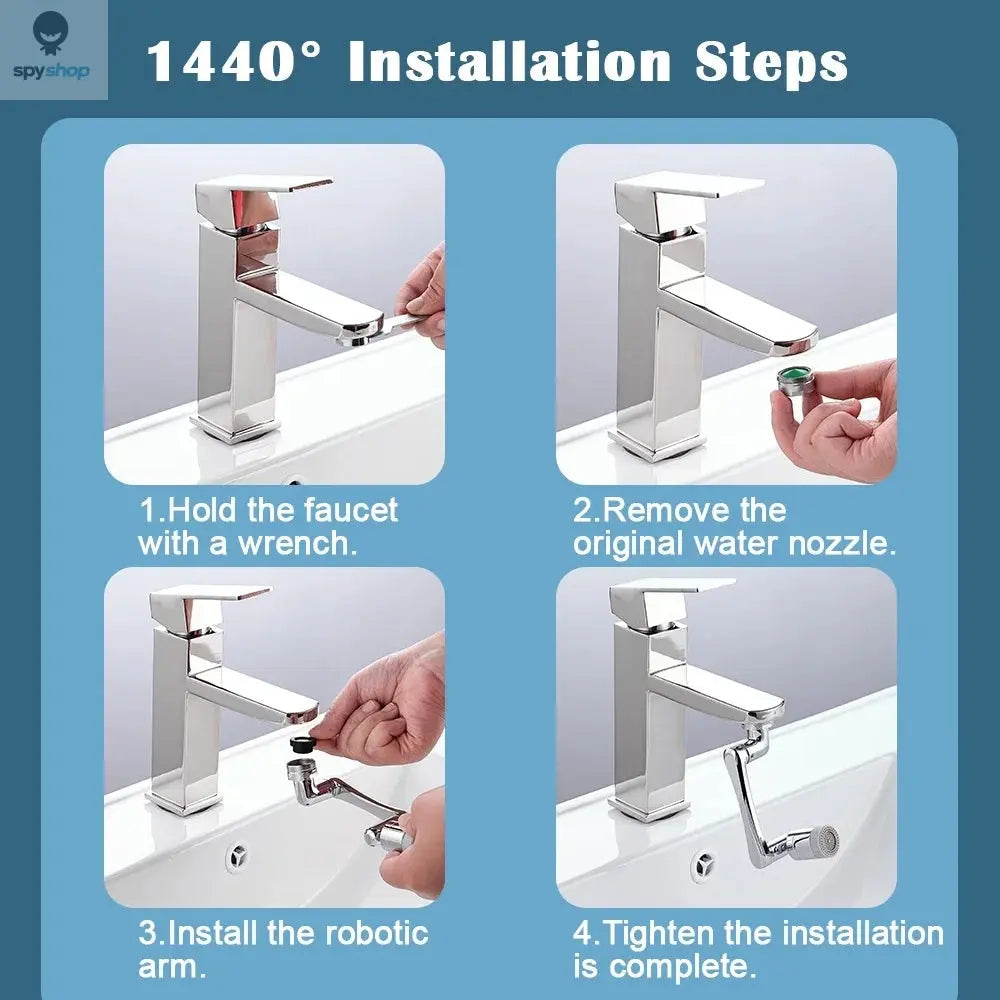 spyshop

1440° Installation Steps

1.Hold the faucet with a wrench.

2.Remove the original water nozzle.

3.Install the robotic arm.

4.Tighten the installation is complete.