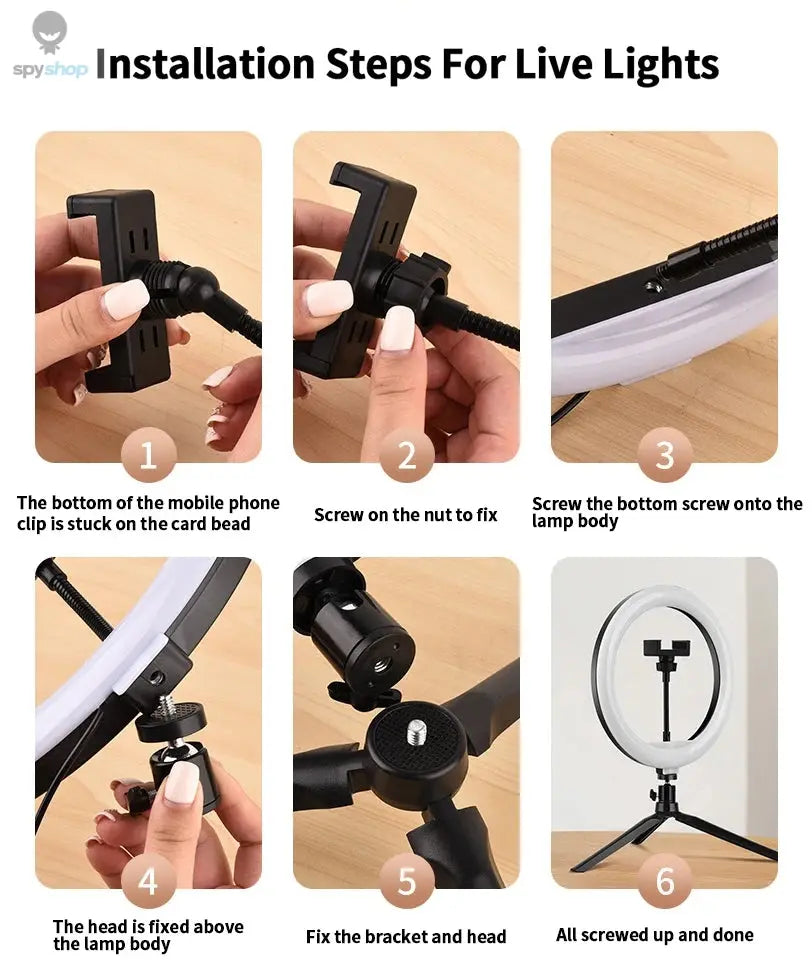 spyshop Installation Steps For Live Lights

1
The bottom of the mobile phone clip is stuck on the card bead

2
Screw on the nut to fix

3
Screw the bottom screw onto the lamp body

4
The head is fixed above the lamp body

5
Fix the bracket and head

6
All screwed up and done