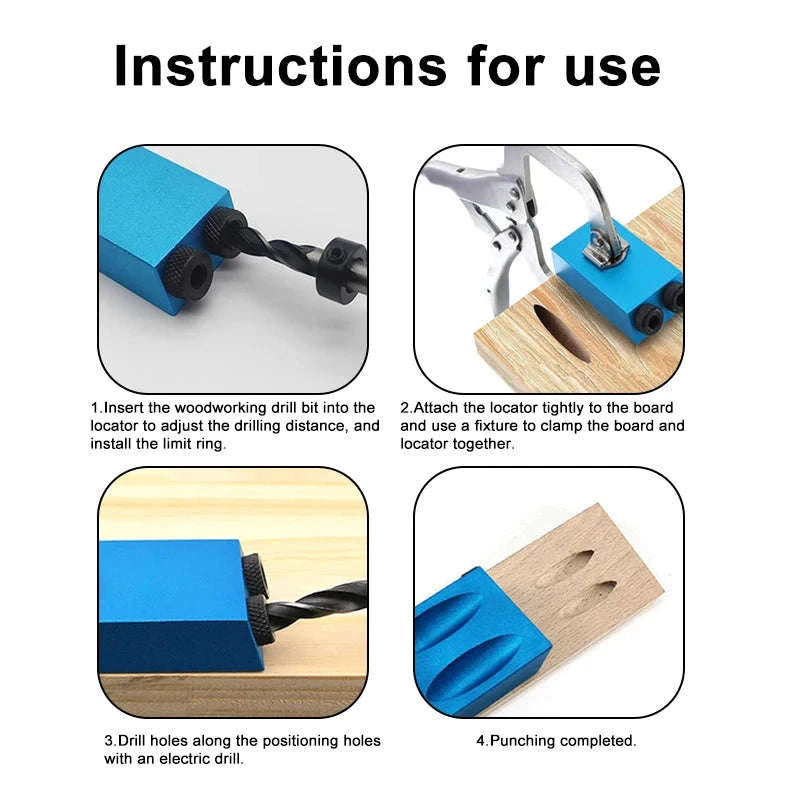 Instructions for use

1.Insert the woodworking drill bit into the locator to adjust the drilling distance, and install the limit ring.

2.Attach the locator tightly to the board and use a fixture to clamp the board and locator together.

3.Drill holes along the positioning holes with an electric drill.

4.Punching completed.