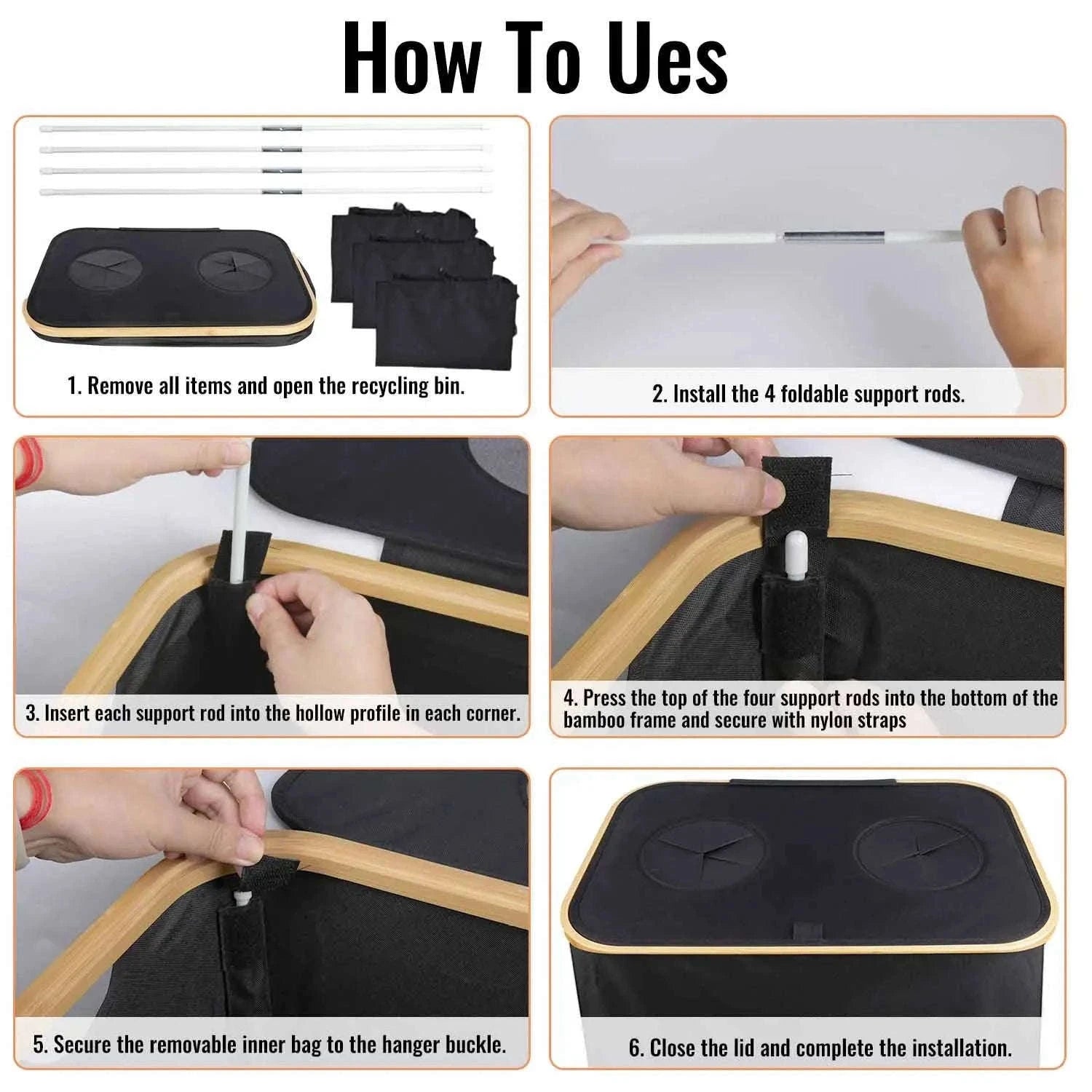 How To Ues

1. Remove all items and open the recycling bin.

2. Install the 4 foldable support rods.

3. Insert each support rod into the hollow profile in each corner.

4. Press the top of the four support rods into the bottom of the bamboo frame and secure with nylon straps

5. Secure the removable inner bag to the hanger buckle.

6. Close the lid and complete the installation.