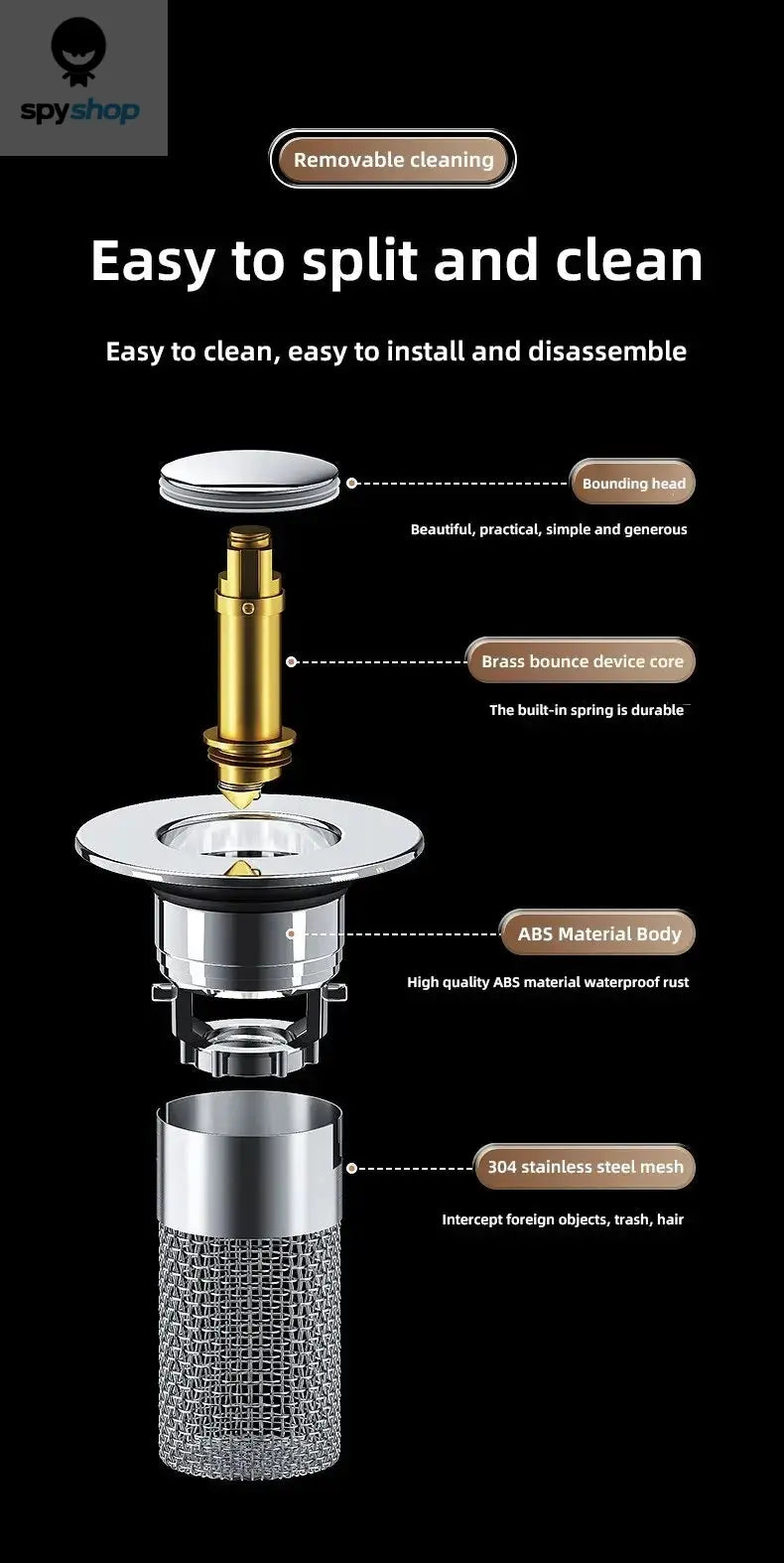 spyshop

Removable cleaning

Easy to split and clean

Easy to clean, easy to install and disassemble

Bounding head

Beautiful, practical, simple and generous

Brass bounce device core

The built-in spring is durable

ABS Material Body

High quality ABS material waterproof rust

304 stainless steel mesh

Intercept foreign objects, trash, hair