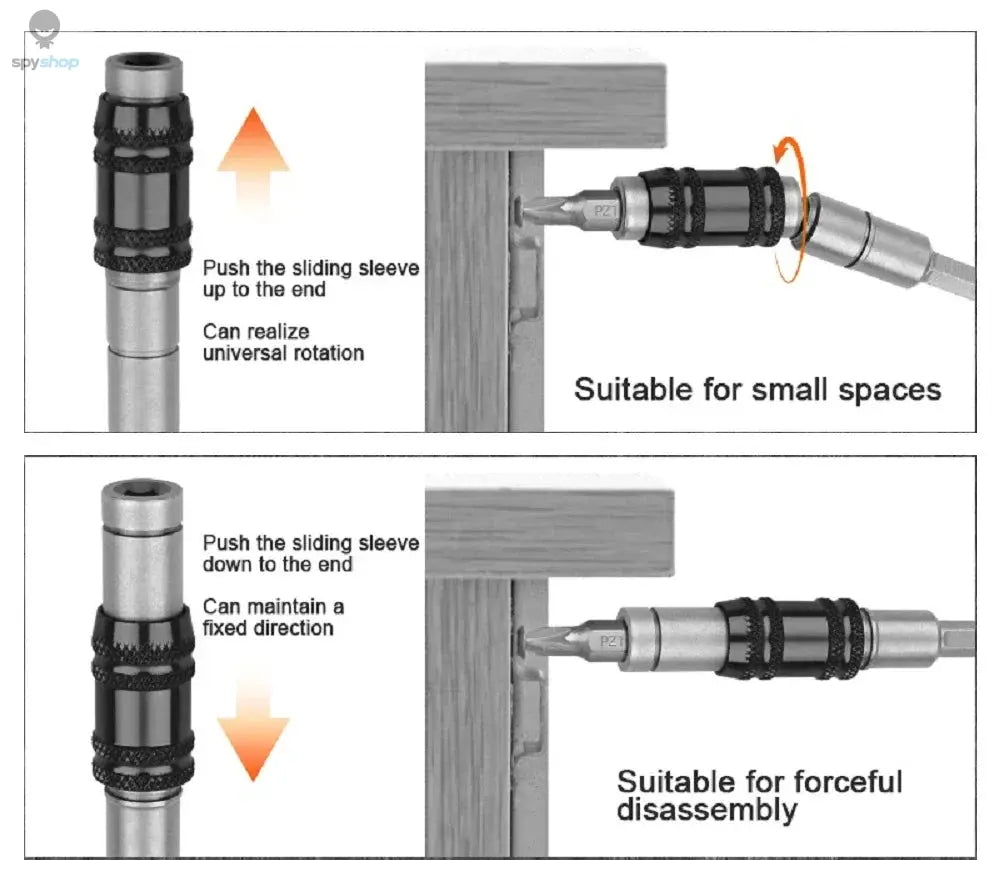 spyshop

Push the sliding sleeve up to the end

Can realize universal rotation

PZ1

Suitable for small spaces

Push the sliding sleeve down to the end

Can maintain a fixed direction

PZ1

Suitable for forceful disassembly