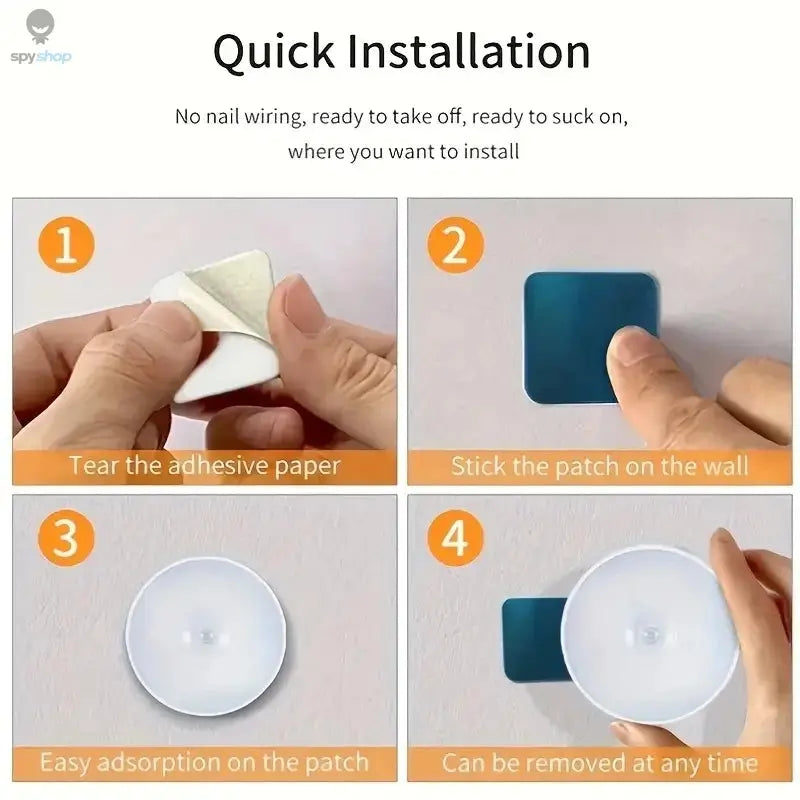 spyshop

Quick Installation

No nail wiring, ready to take off, ready to suck on, where you want to install

1
Tear the adhesive paper

2
Stick the patch on the wall

3
Easy adsorption on the patch

4
Can be removed at any time