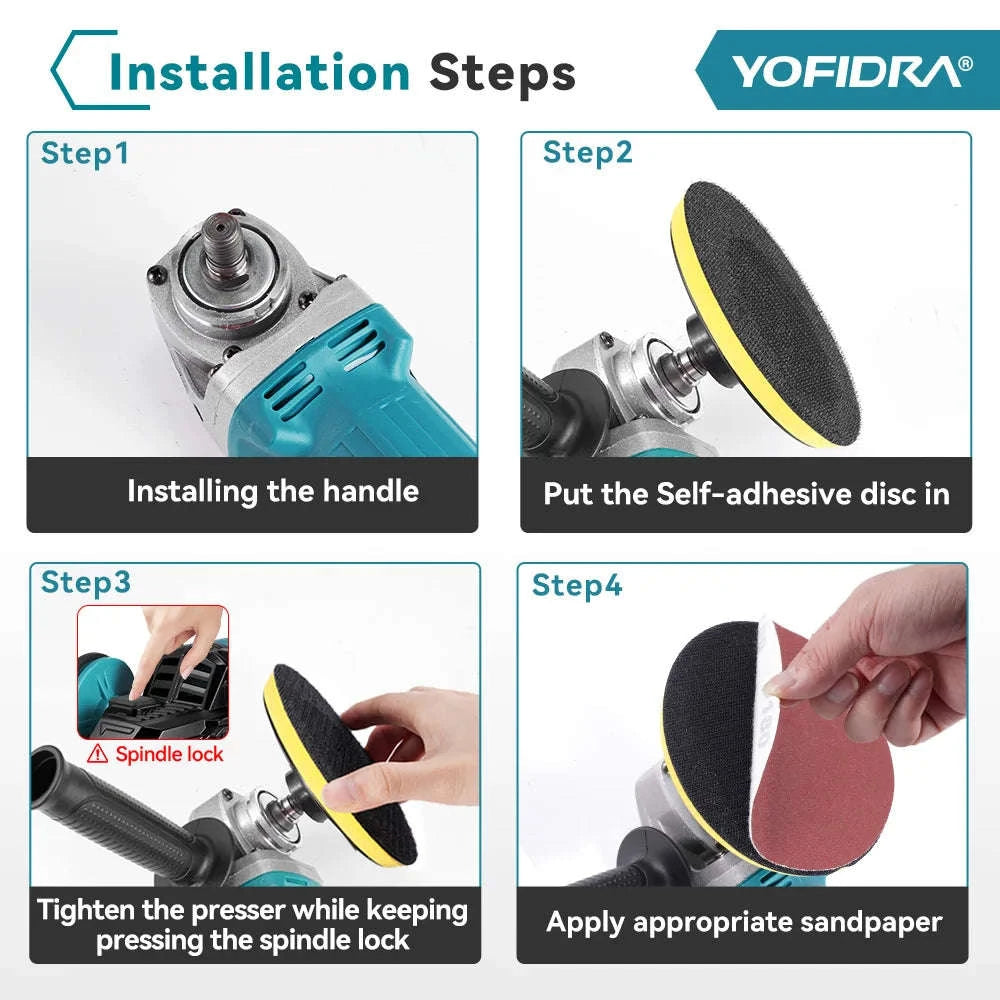 Installation Steps

YOFIDRA®

Step1

Installing the handle

Step2

Put the Self-adhesive disc in

Step3

Spindle lock

Tighten the presser while keeping pressing the spindle lock

Step4

Apply appropriate sandpaper