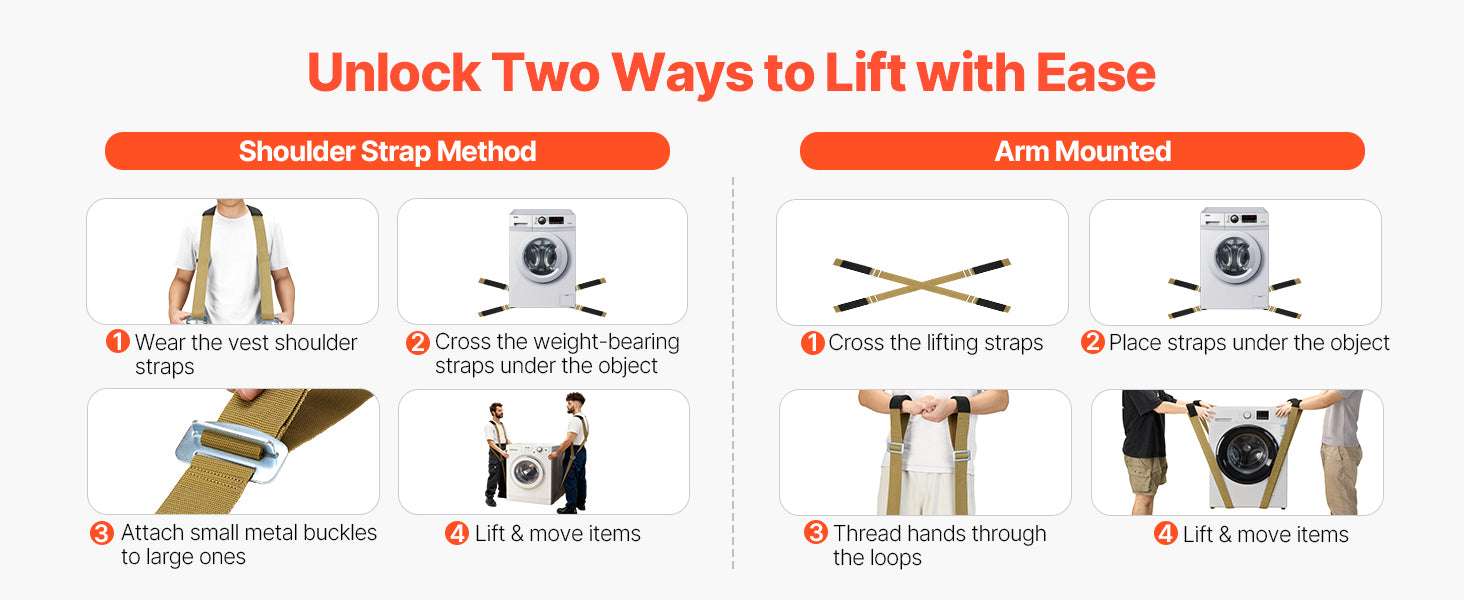 Unlock Two Ways to Lift with Ease

Shoulder Strap Method

1 Wear the vest shoulder straps

2 Cross the weight-bearing straps under the object

3 Attach small metal buckles to large ones

4 Lift & move items

Arm Mounted

1 Cross the lifting straps

2 Place straps under the object

3 Thread hands through the loops

4 Lift & move items