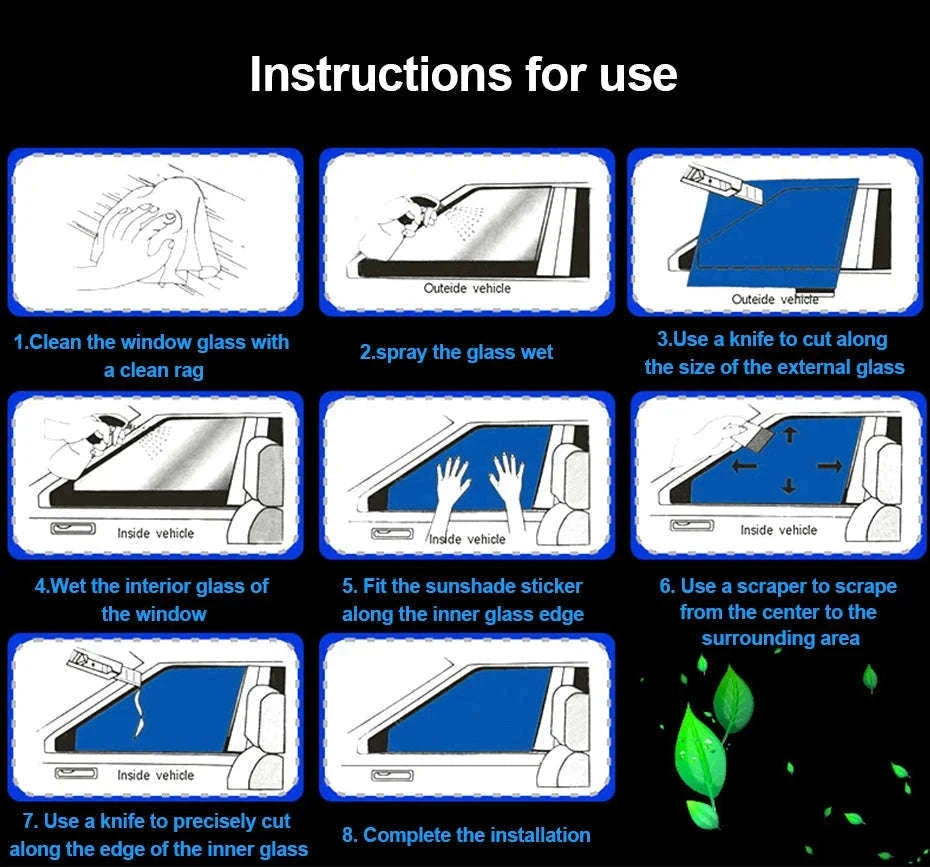 Instructions for use

1.Clean the window glass with a clean rag

Outeide vehicle

2.spray the glass wet

Outeide vehicle

3.Use a knife to cut along the size of the external glass

Inside vehicle

4.Wet the interior glass of the window

Inside vehicle

5. Fit the sunshade sticker along the inner glass edge

Inside vehicle

6. Use a scraper to scrape from the center to the surrounding area

Inside vehicle

7. Use a knife to precisely cut along the edge of the inner glass

8. Complete the installation