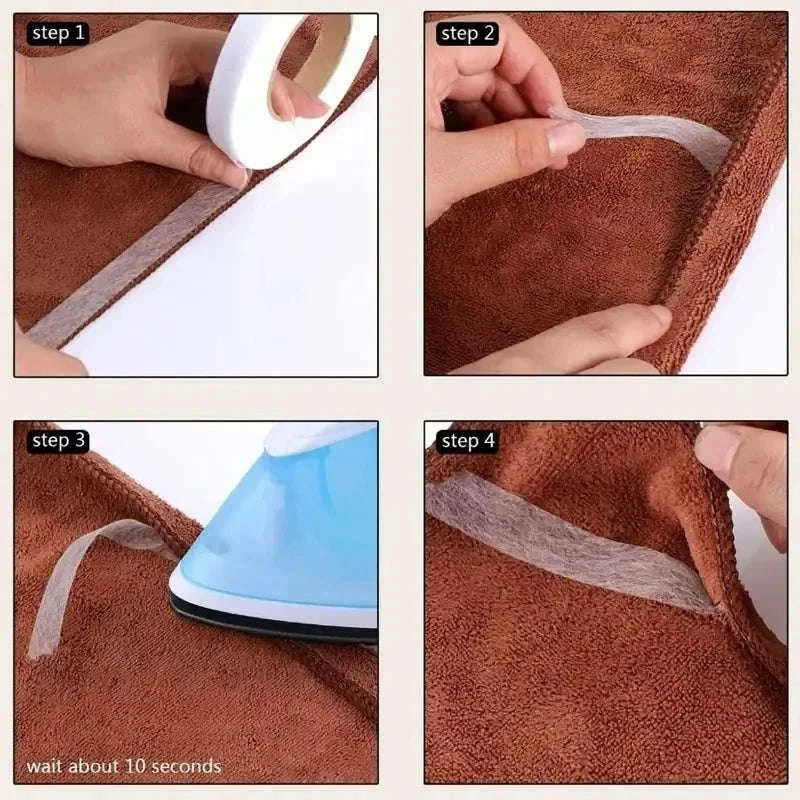 step 1

step 2

step 3

wait about 10 seconds

step 4