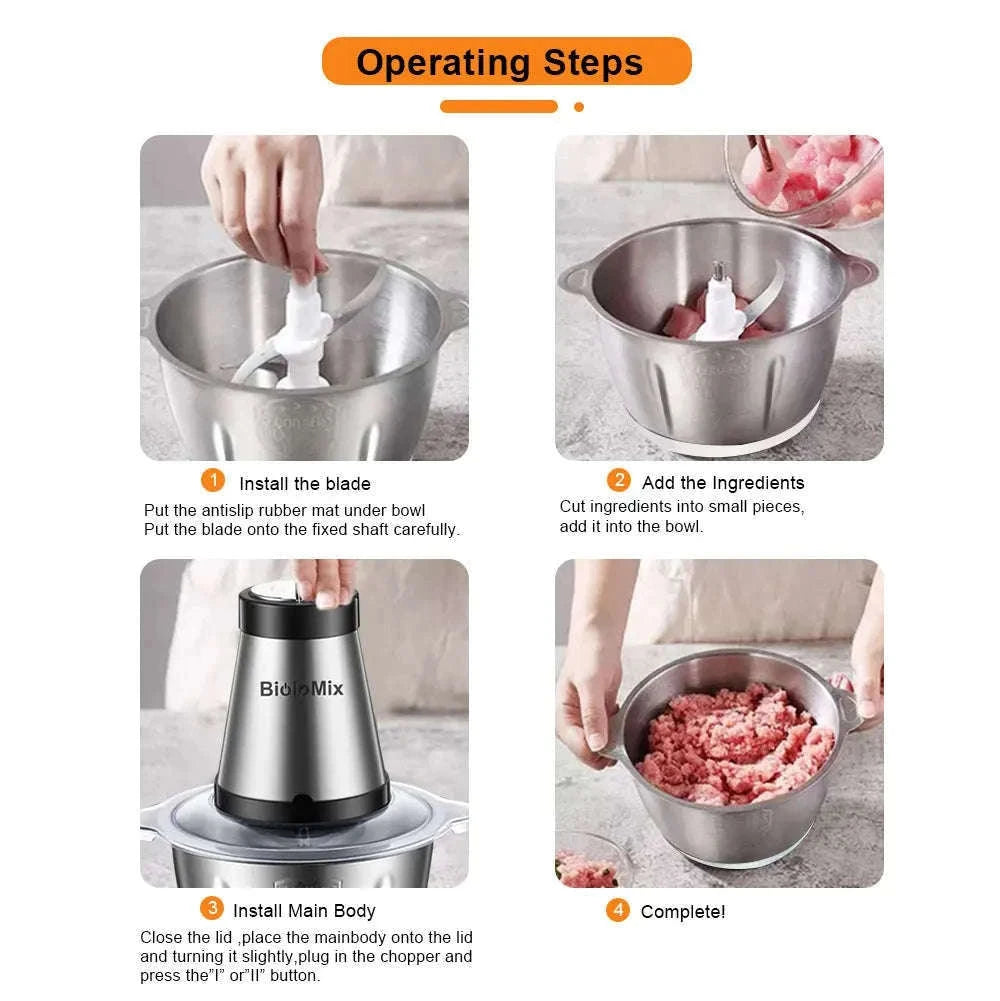 Operating Steps

1 Install the blade
Put the antislip rubber mat under bowl
Put the blade onto the fixed shaft carefully.

2 Add the Ingredients
Cut ingredients into small pieces, add it into the bowl.

BioloMix

3 Install Main Body
Close the lid ,place the mainbody onto the lid and turning it slightly,plug in the chopper and press the"I" or"II" button.

4 Complete!