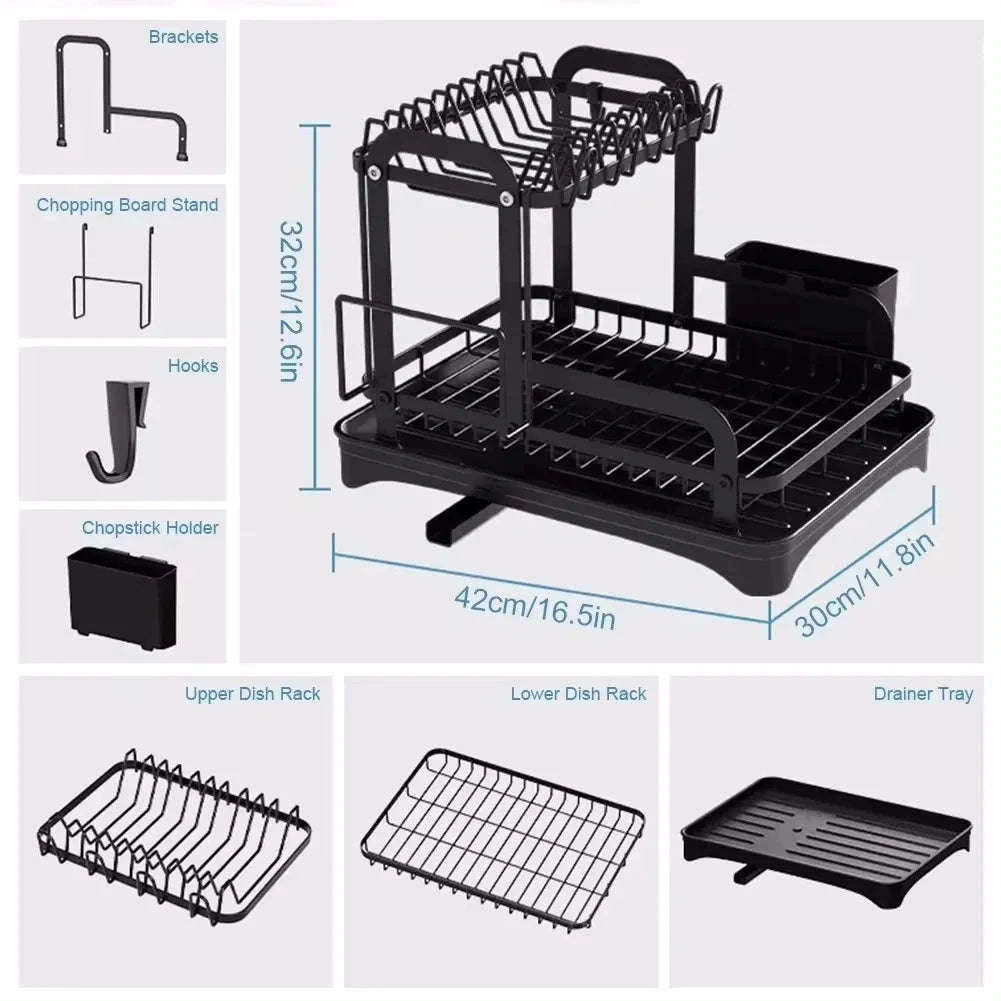 Brackets

Chopping Board Stand

Hooks

Chopstick Holder

32cm/12.6in

42cm/16.5in

30cm/11.8in

Upper Dish Rack

Lower Dish Rack

Drainer Tray