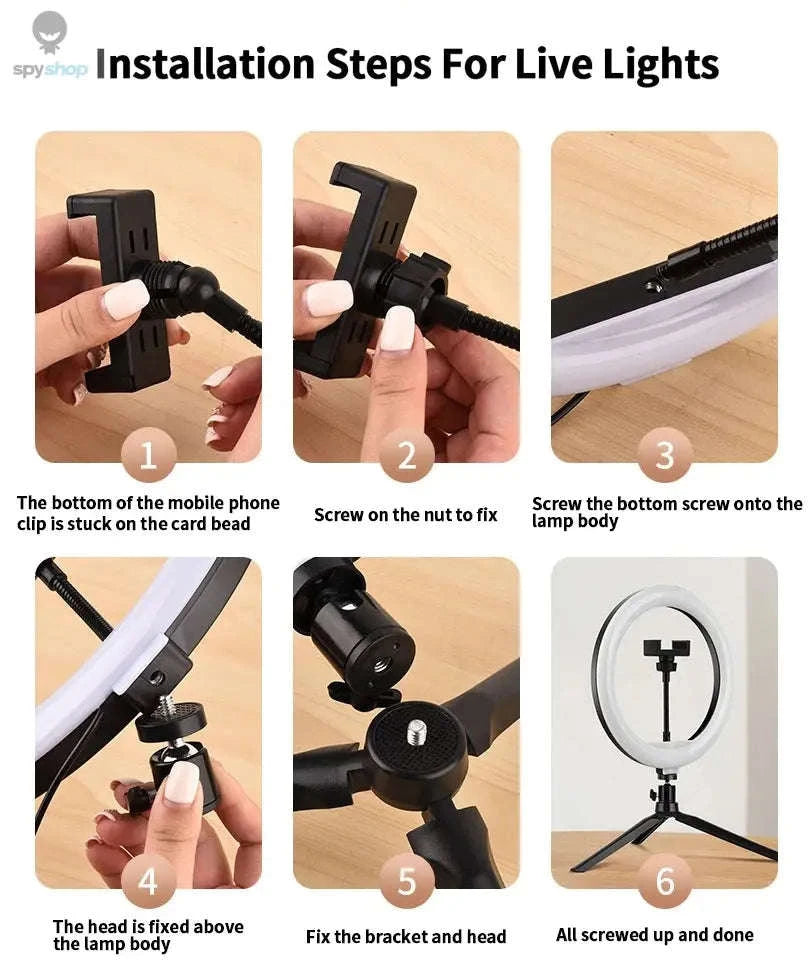 spyshop Installation Steps For Live Lights

1
The bottom of the mobile phone clip is stuck on the card bead

2
Screw on the nut to fix

3
Screw the bottom screw onto the lamp body

4
The head is fixed above the lamp body

5
Fix the bracket and head

6
All screwed up and done