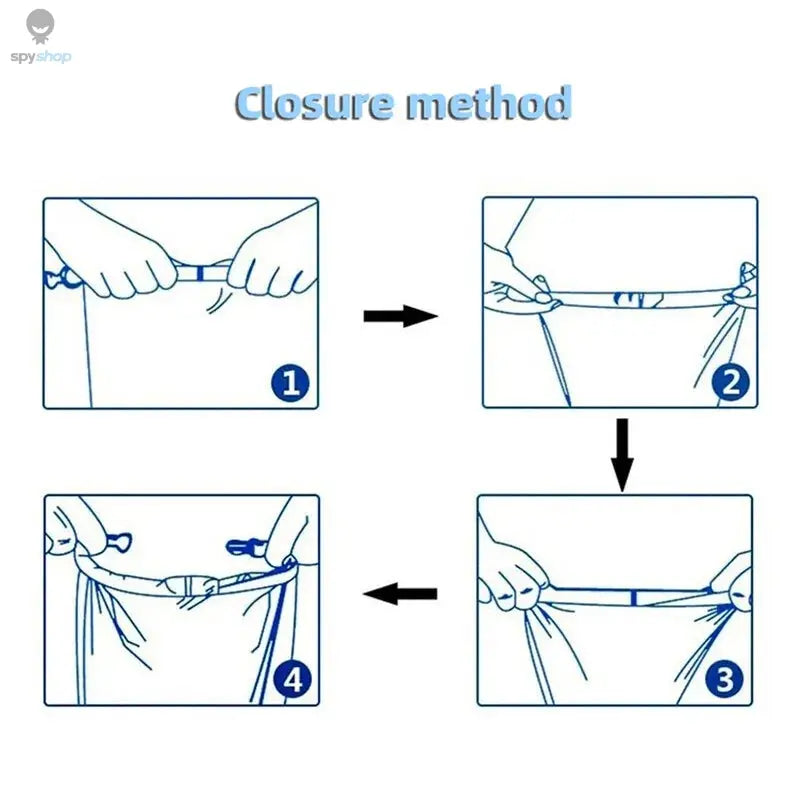 spyshop

Closure method

1

2

3

4