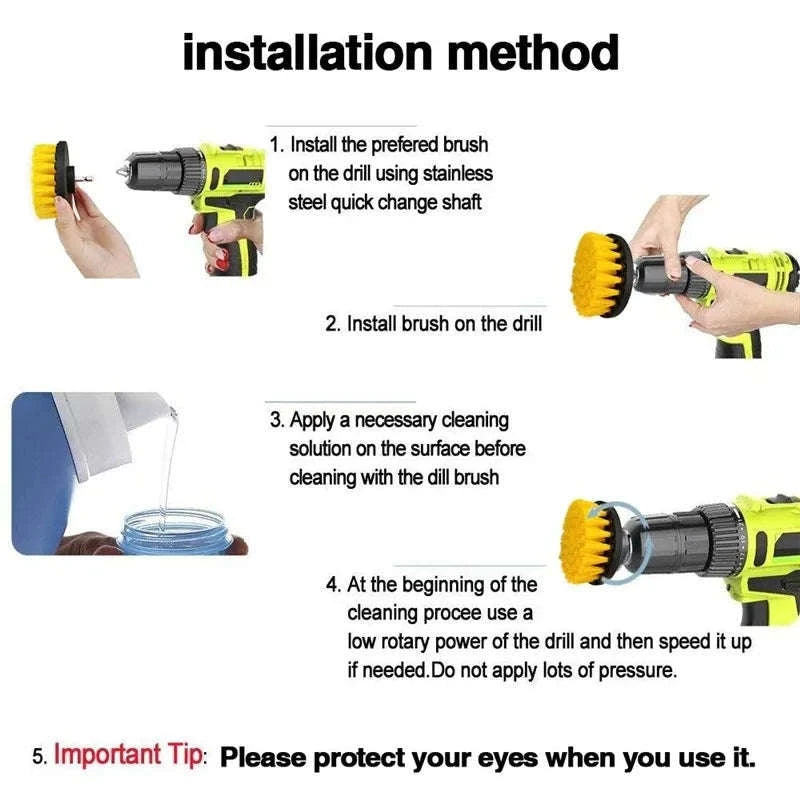 installation method

1. Install the prefered brush on the drill using stainless steel quick change shaft

2. Install brush on the drill

3. Apply a necessary cleaning solution on the surface before cleaning with the dill brush

4. At the beginning of the cleaning procee use a low rotary power of the drill and then speed it up if needed.Do not apply lots of pressure.

5. Important Tip: Please protect your eyes when you use it.