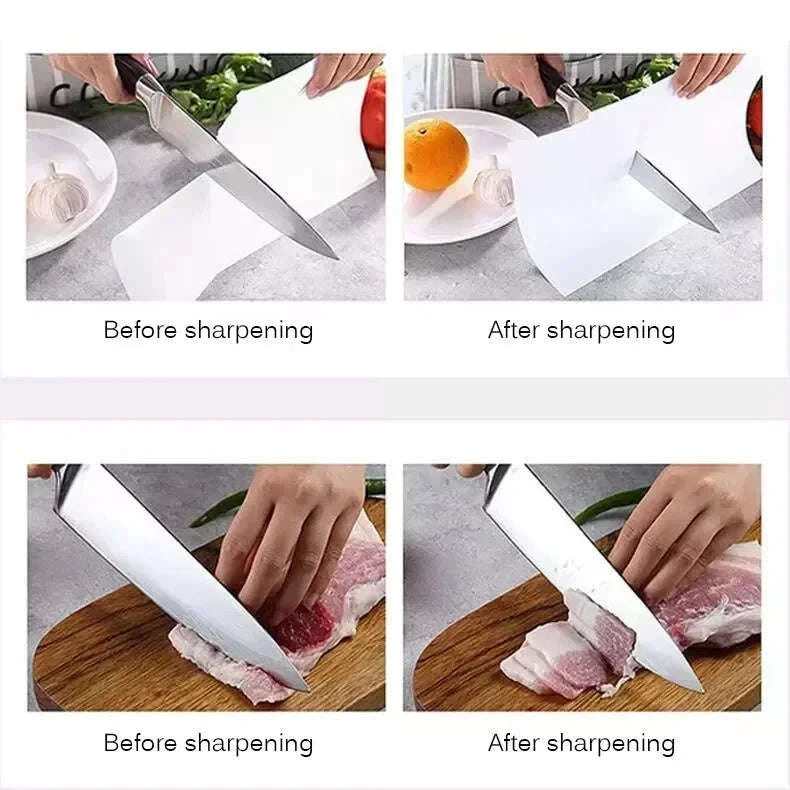 Before sharpening

After sharpening

Before sharpening

After sharpening