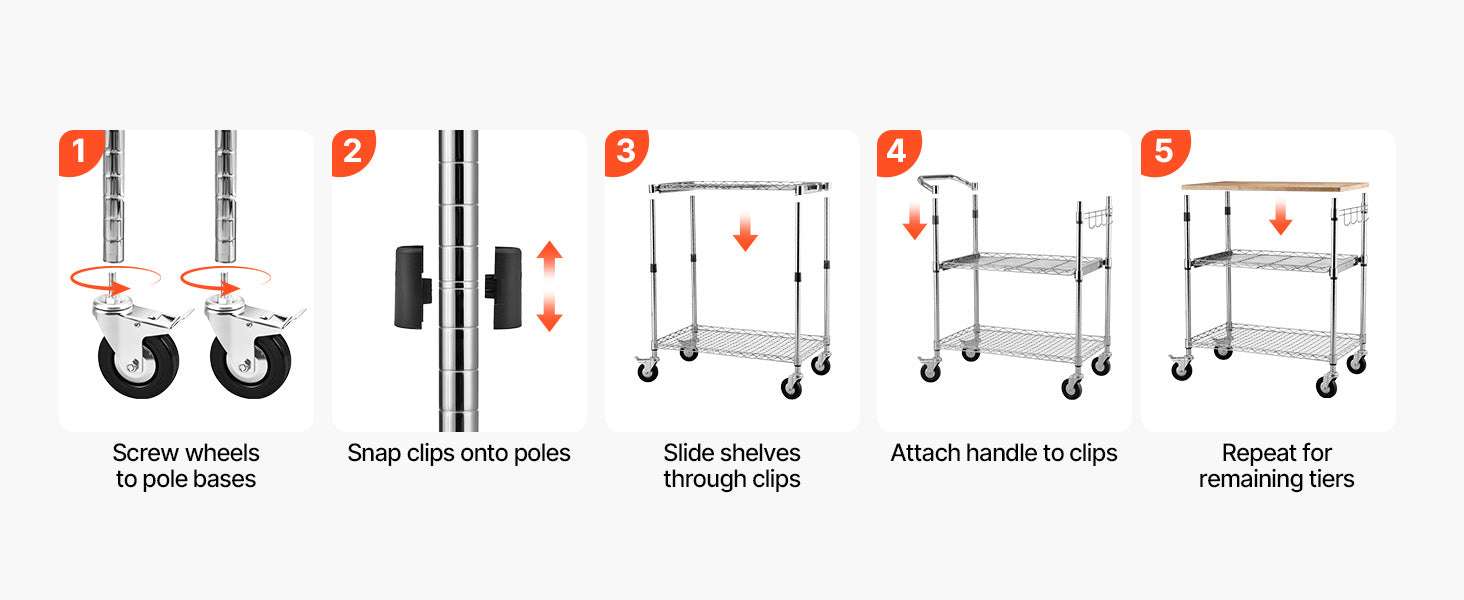 1
Screw wheels to pole bases

2
Snap clips onto poles

3
Slide shelves through clips

4
Attach handle to clips

5
Repeat for remaining tiers