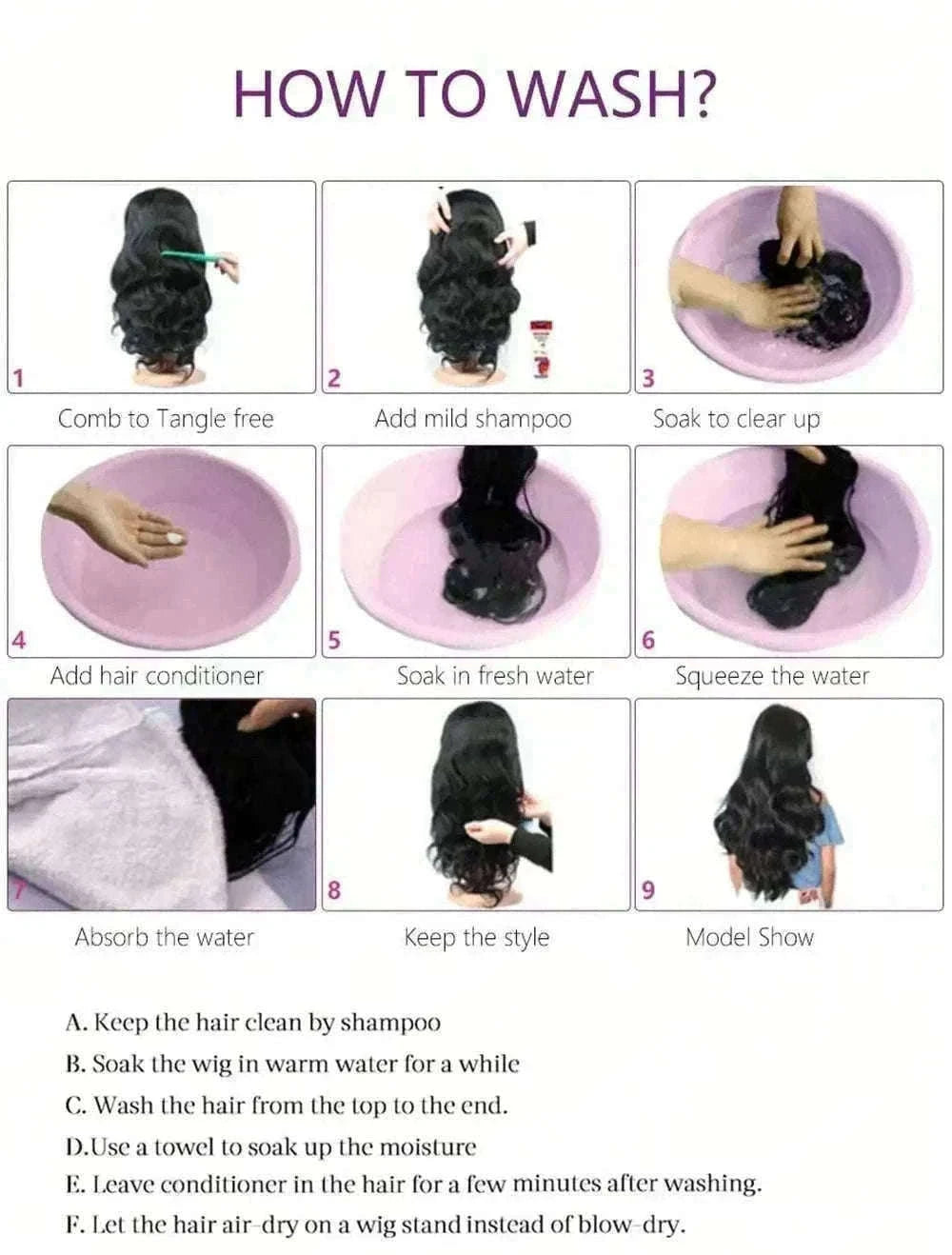 HOW TO WASH?

1
Comb to Tangle free

2
Add mild shampoo

3
Soak to clear up

4
Add hair conditioner

5
Soak in fresh water

6
Squeeze the water

7
Absorb the water

8
Keep the style

9
Model Show

A. Keep the hair clean by shampoo
B. Soak the wig in warm water for a while
C. Wash the hair from the top to the end.
D.Use a towel to soak up the moisture
E. Leave conditioner in the hair for a few minutes after washing.
F. Let the hair air-dry on a wig stand instead of blow-dry.