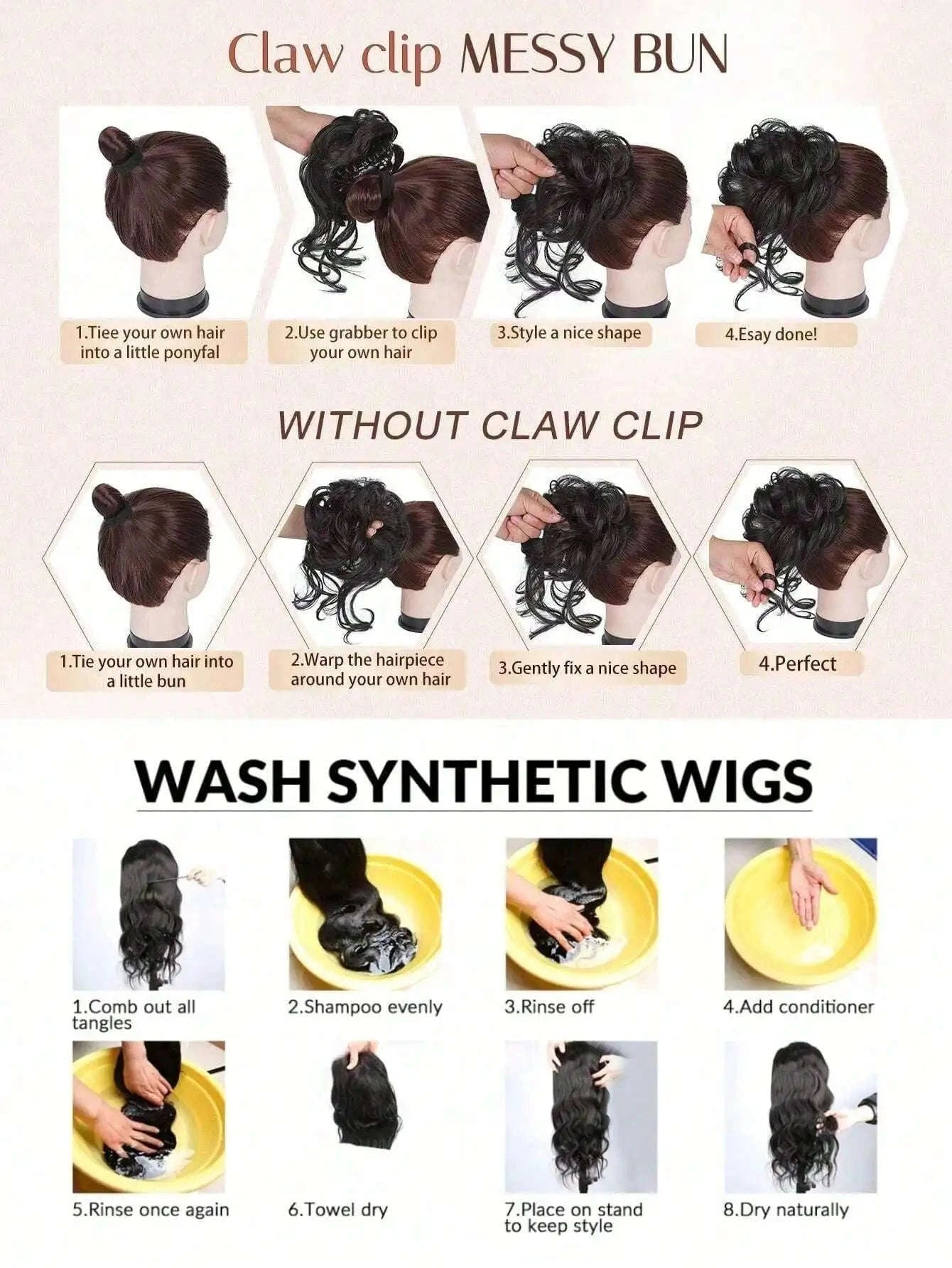 Claw clip MESSY BUN

1.Tiee your own hair into a little ponyfal

2.Use grabber to clip your own hair

3.Style a nice shape

4.Esay done!

WITHOUT CLAW CLIP

1.Tie your own hair into a little bun

2.Warp the hairpiece around your own hair

3.Gently fix a nice shape

4.Perfect

WASH SYNTHETIC WIGS

1.Comb out all tangles

2.Shampoo evenly

3.Rinse off

4.Add conditioner

5.Rinse once again

6.Towel dry

7.Place on stand to keep style

8.Dry naturally