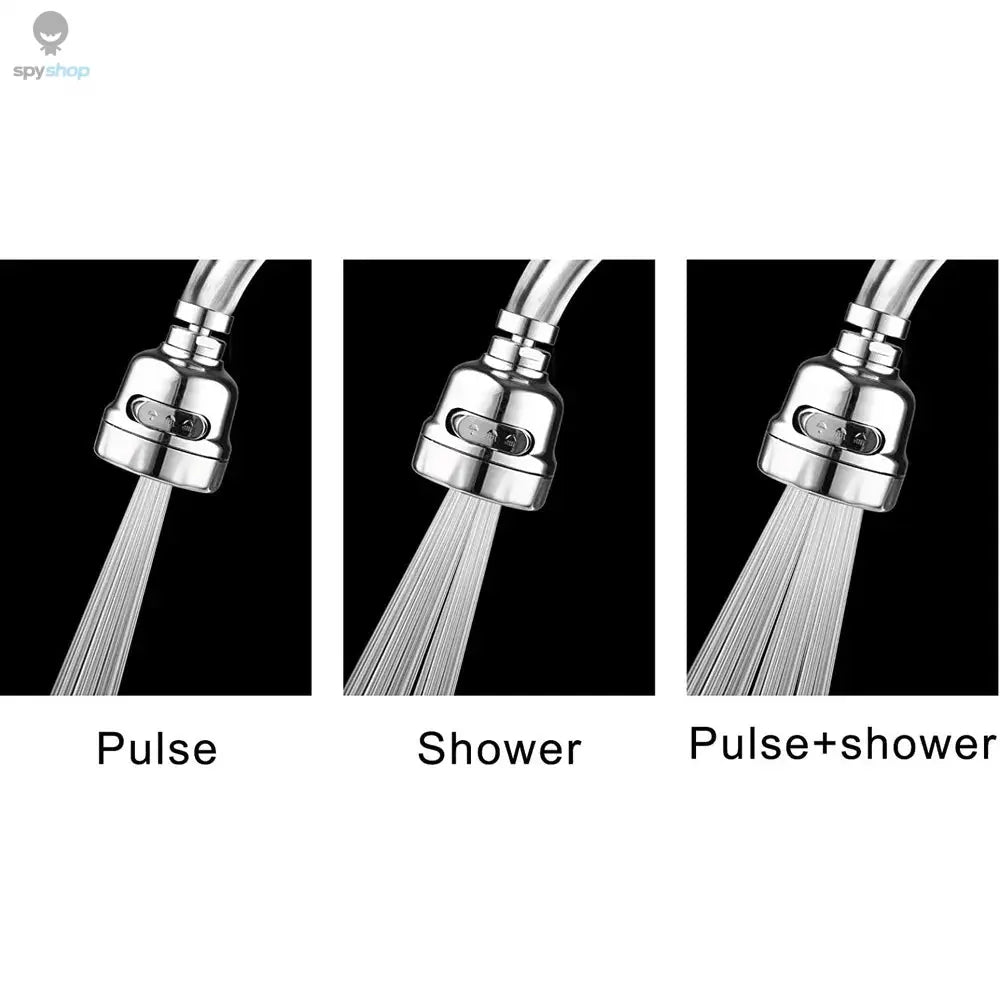 spyshop

Pulse

Shower

Pulse+shower