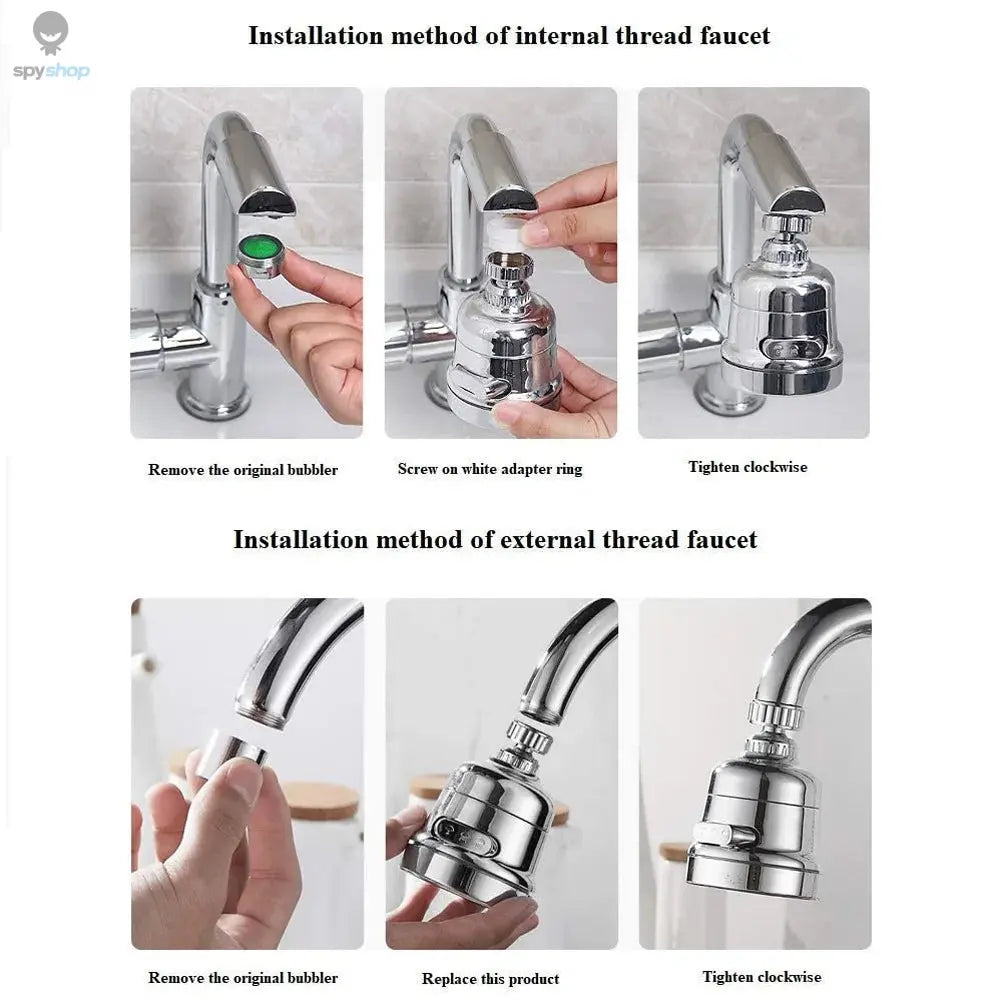 spyshop

Installation method of internal thread faucet

Remove the original bubbler

Screw on white adapter ring

Tighten clockwise

Installation method of external thread faucet

Remove the original bubbler

Replace this product

Tighten clockwise