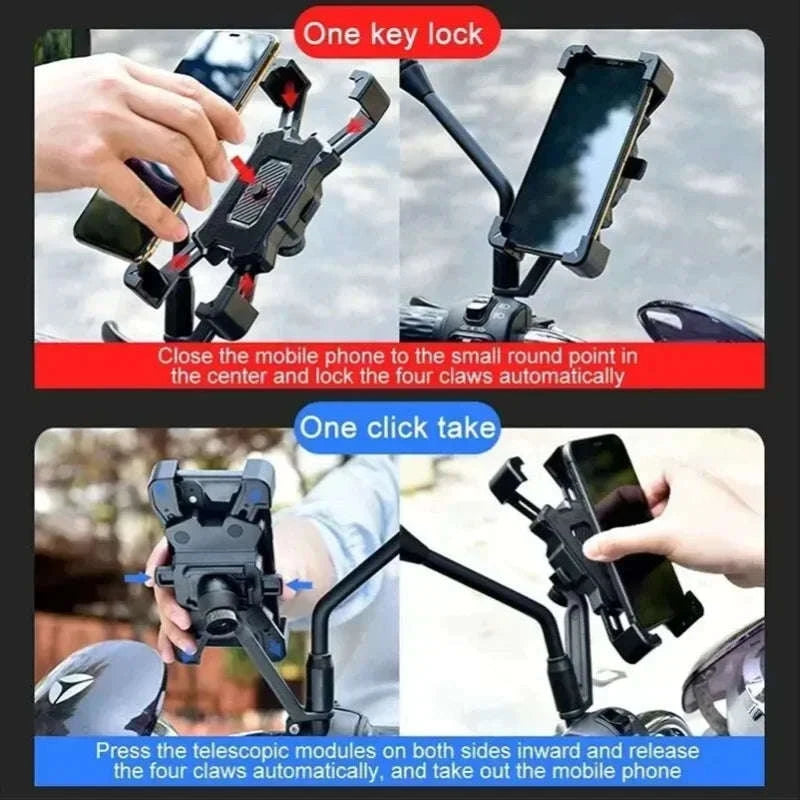 One key lock

Close the mobile phone to the small round point in the center and lock the four claws automatically

One click take

Press the telescopic modules on both sides inward and release the four claws automatically, and take out the mobile phone