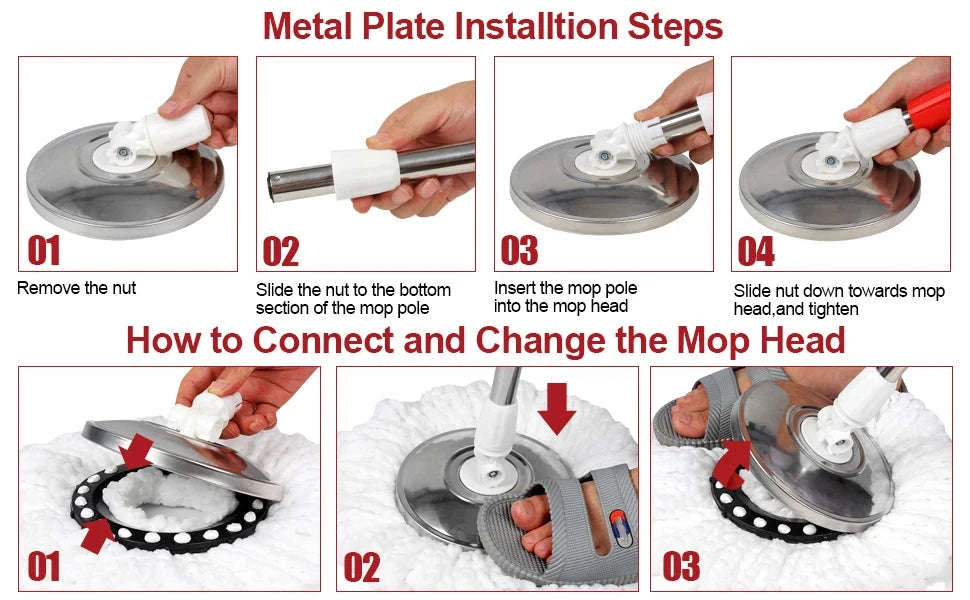 Metal Plate Installtion Steps

01
Remove the nut

02
Slide the nut to the bottom section of the mop pole

03
Insert the mop pole into the mop head

04
Slide nut down towards mop head,and tighten

How to Connect and Change the Mop Head

01

02

03