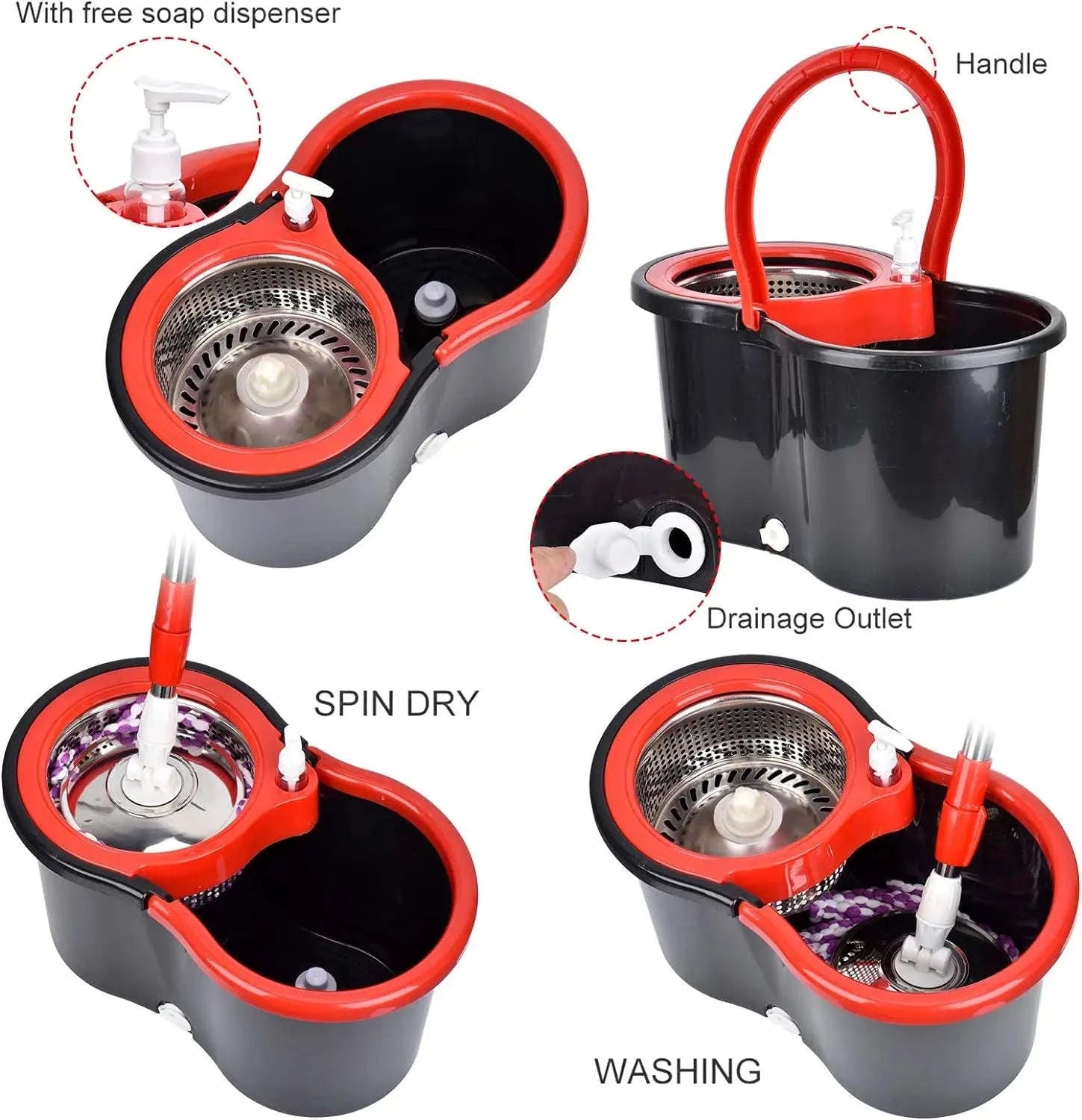 With free soap dispenser

Handle

Drainage Outlet

SPIN DRY

WASHING