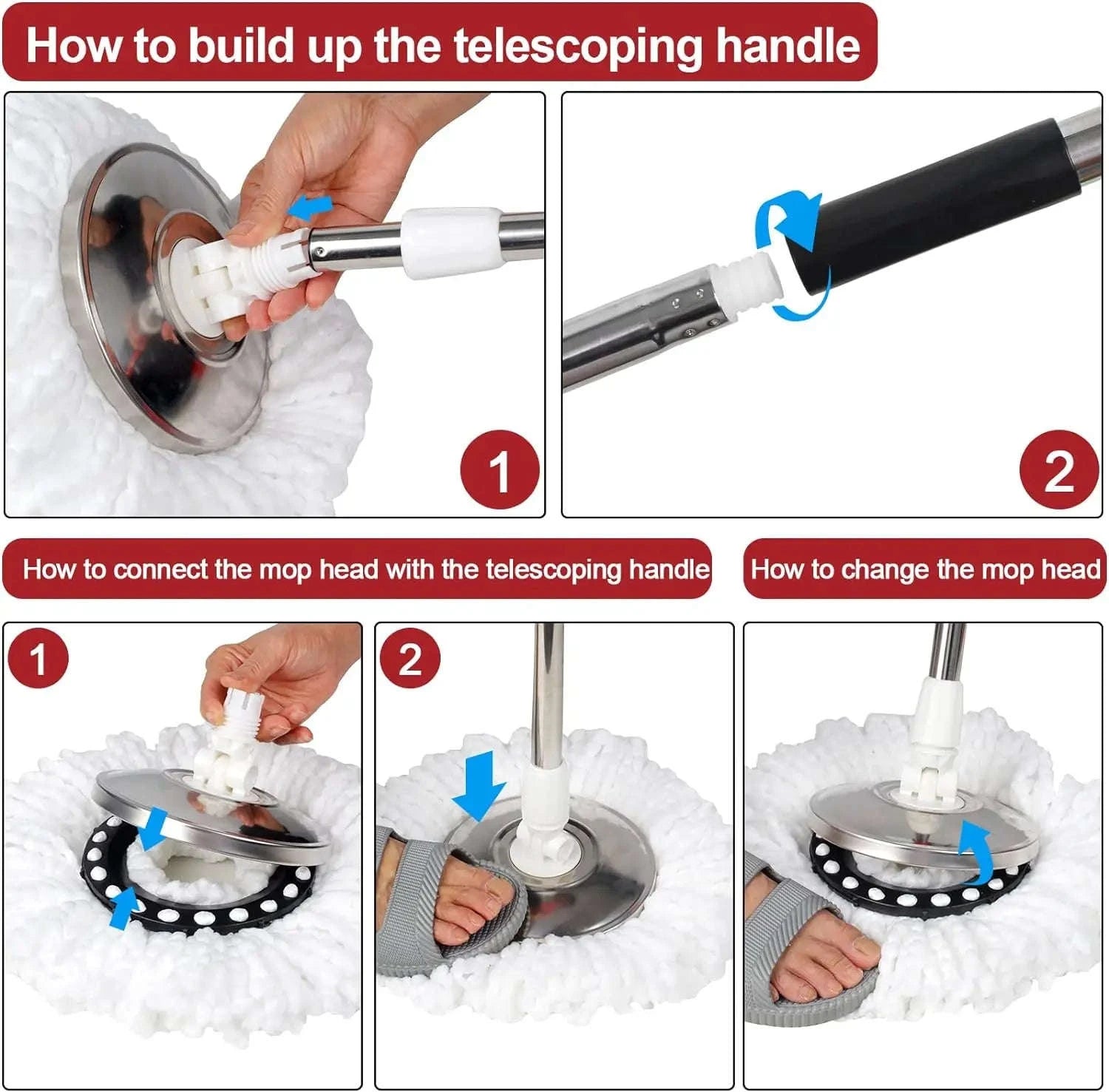 How to build up the telescoping handle

1

2

How to connect the mop head with the telescoping handle

How to change the mop head

1

2