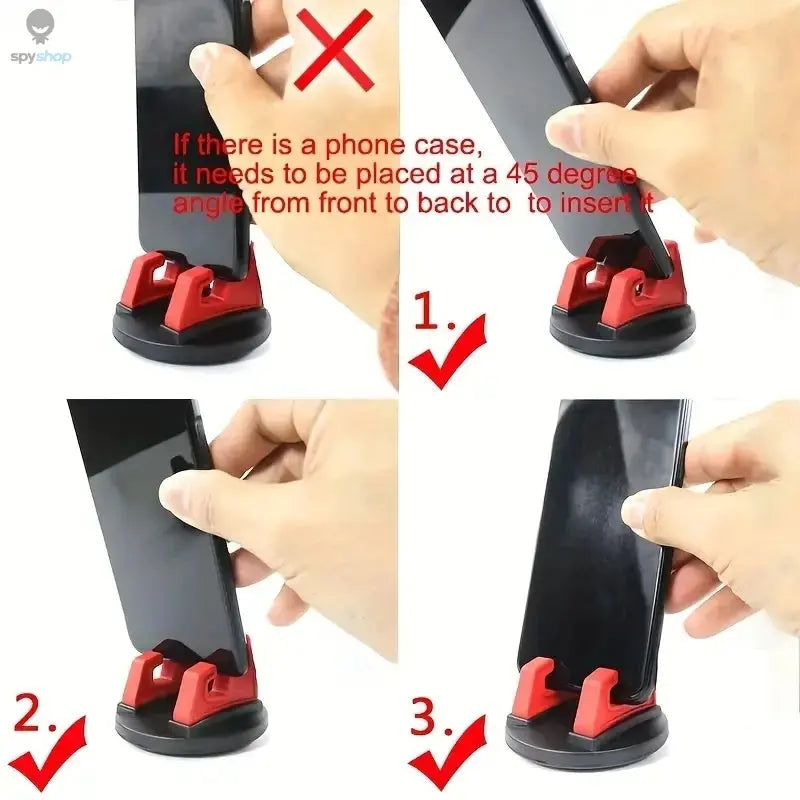 spyshop

If there is a phone case, it needs to be placed at a 45 degree angle from front to back to to insert it

1.

2.

3.