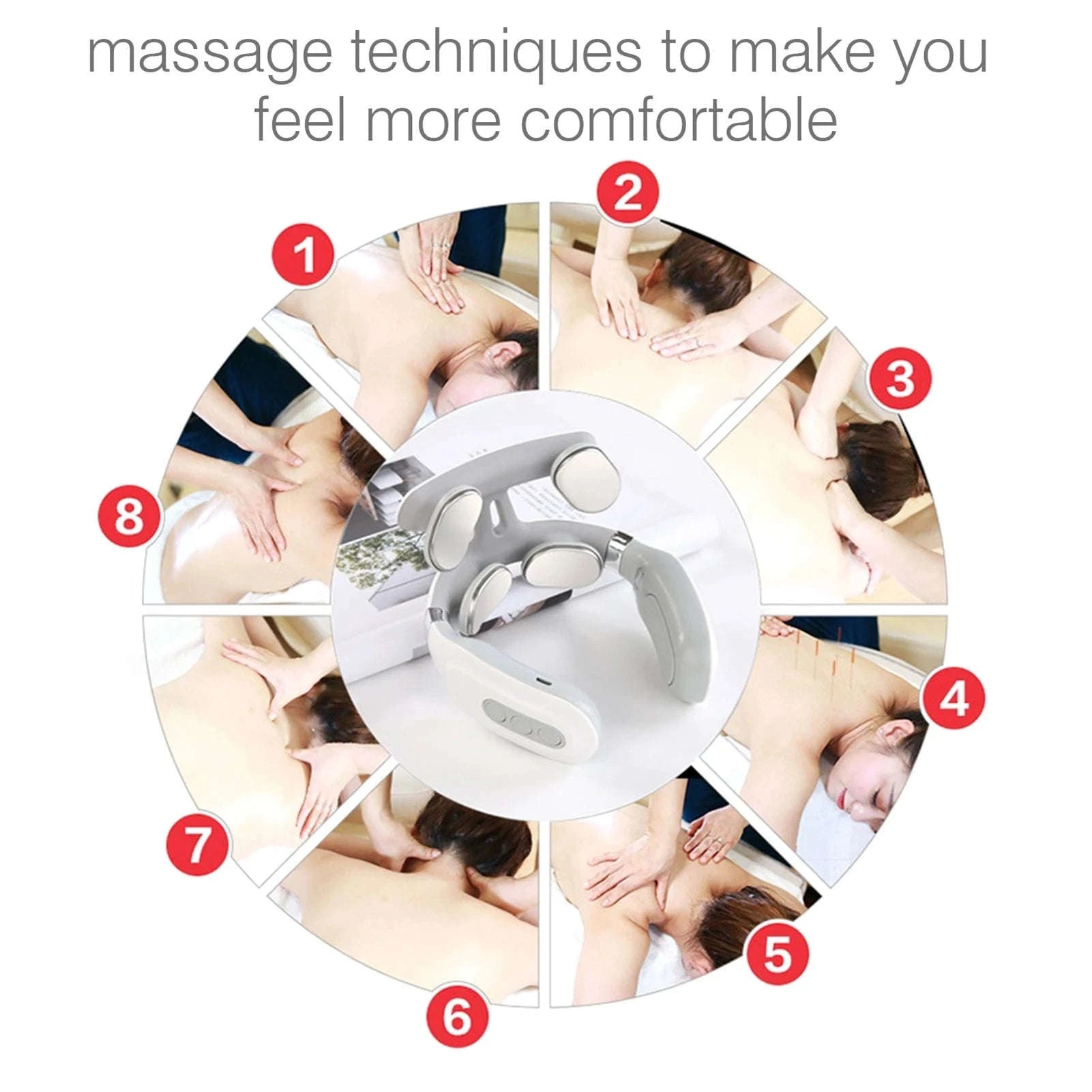 massage techniques to make you feel more comfortable

1

2

3

4

5

6

7

8