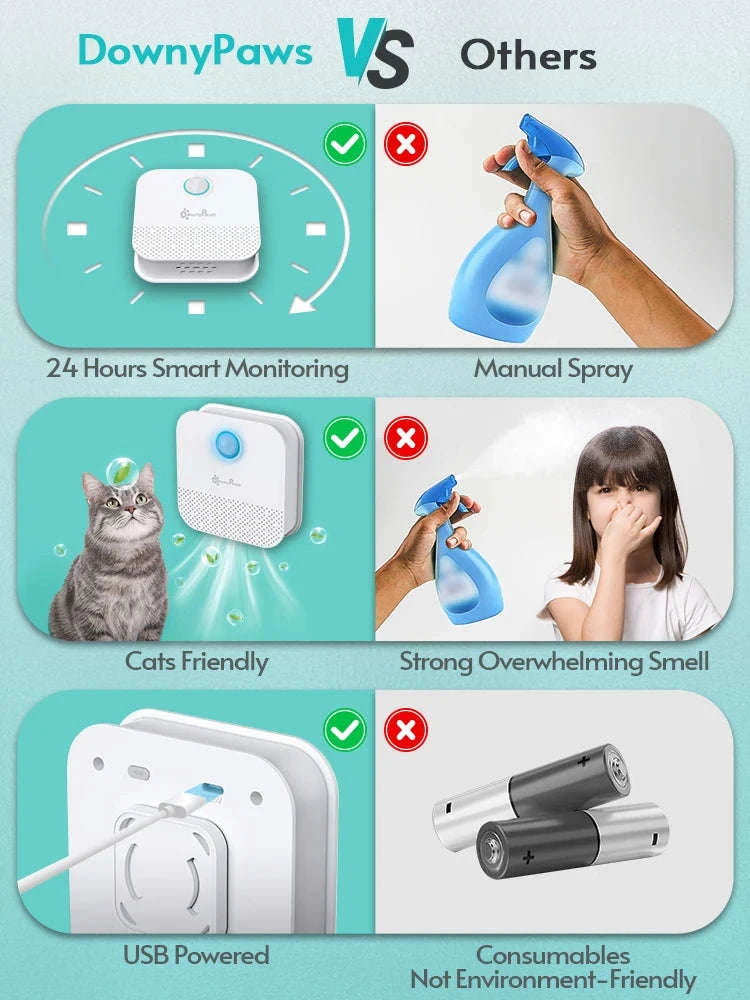 DownyPaws VS Others

DownyPaws

24 Hours Smart Monitoring

Manual Spray

DownyPaws

Cats Friendly

Strong Overwhelming Smell

USB Powered

Consumables
Not Environment-Friendly