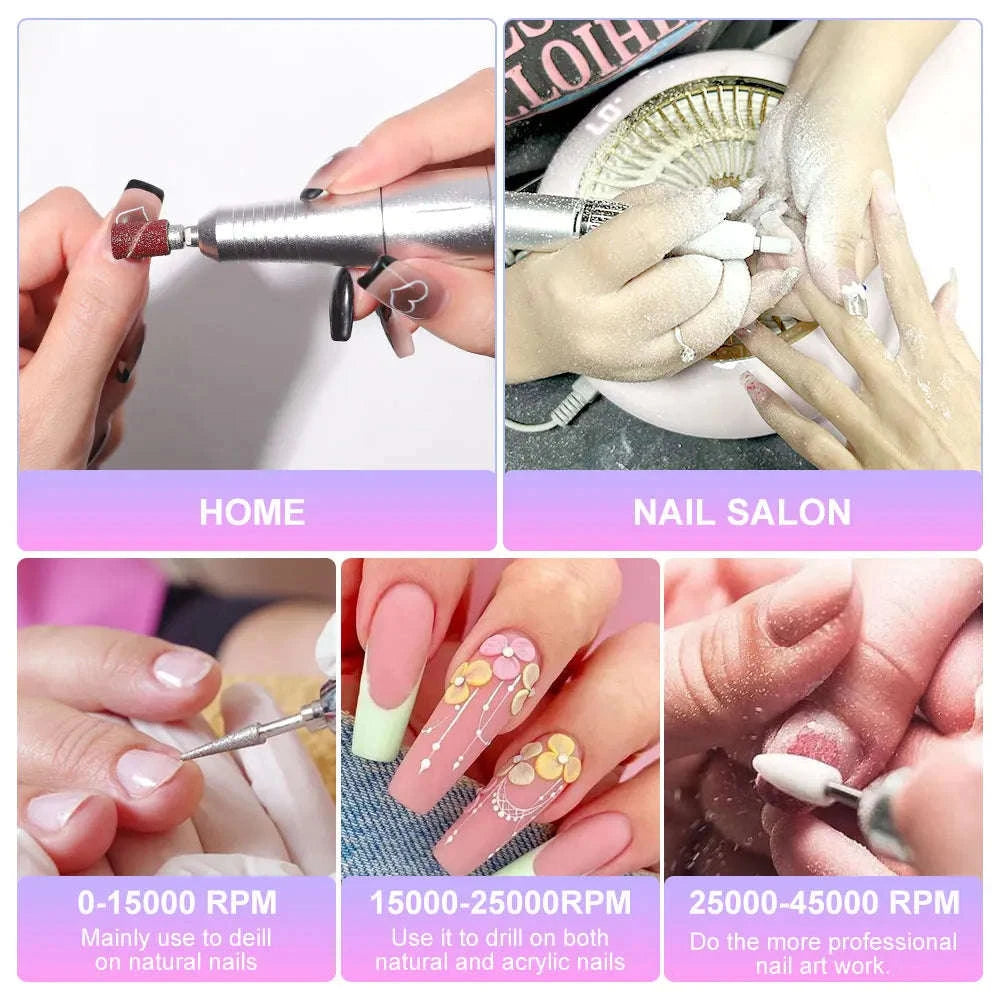 HOME

NAIL SALON

0-15000 RPM
Mainly use to deill on natural nails

15000-25000RPM
Use it to drill on both natural and acrylic nails

25000-45000 RPM
Do the more professional nail art work.