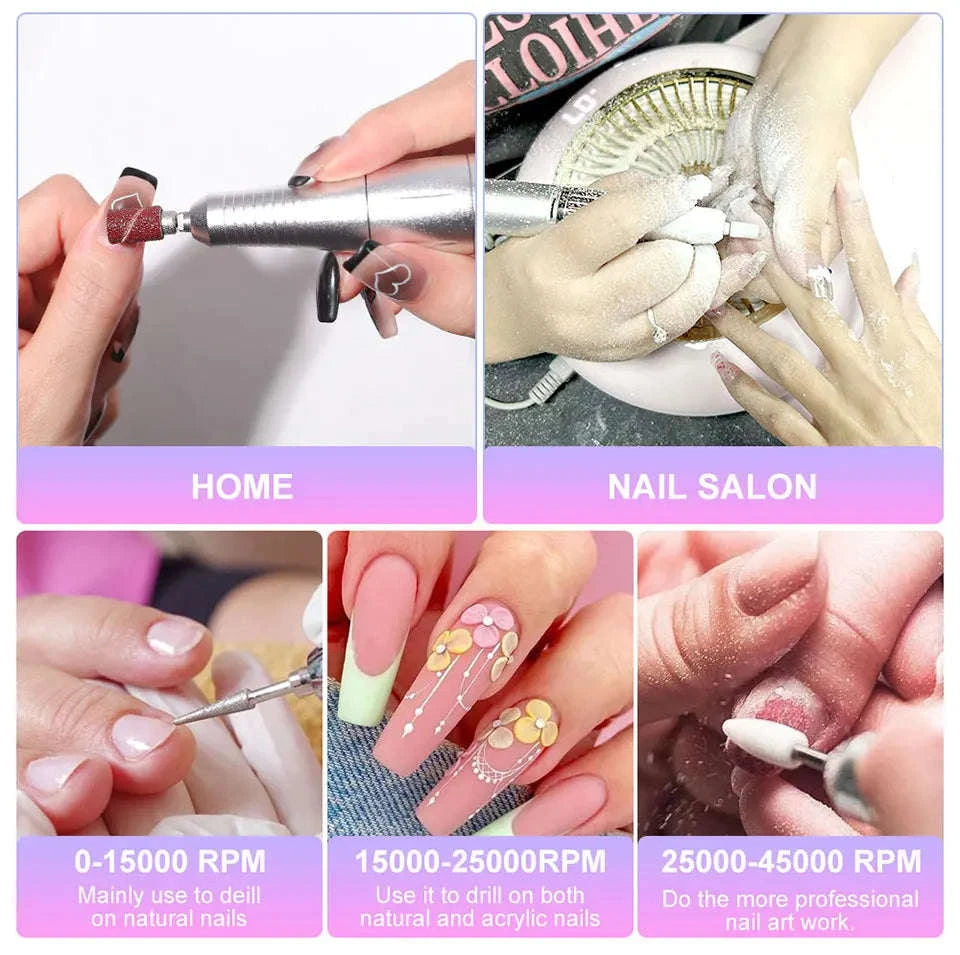 HOME

NAIL SALON

0-15000 RPM
Mainly use to deill on natural nails

15000-25000RPM
Use it to drill on both natural and acrylic nails

25000-45000 RPM
Do the more professional nail art work.