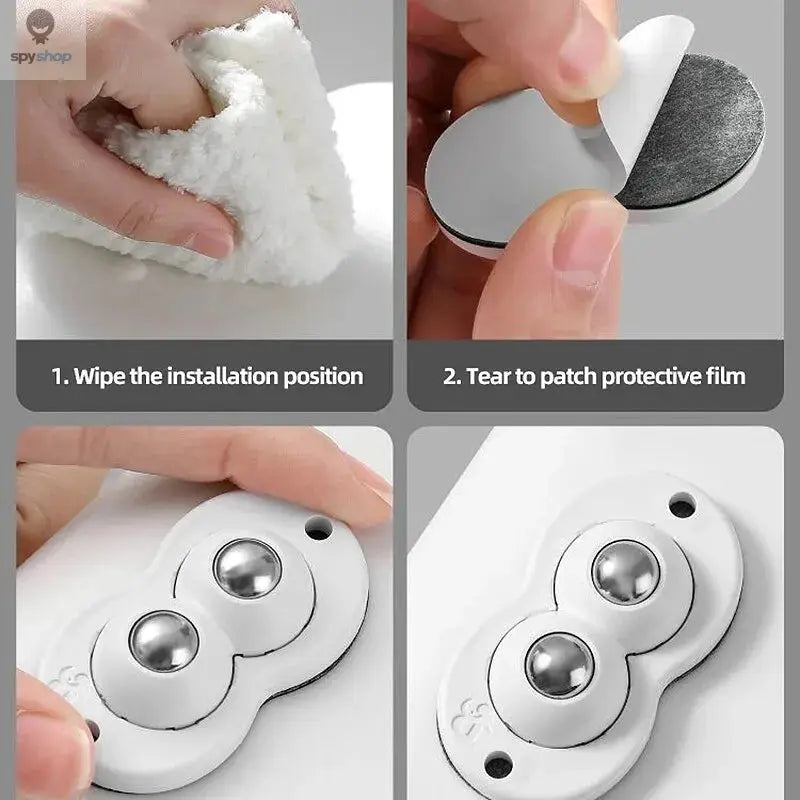 spyshop

1. Wipe the installation position

2. Tear to patch protective film