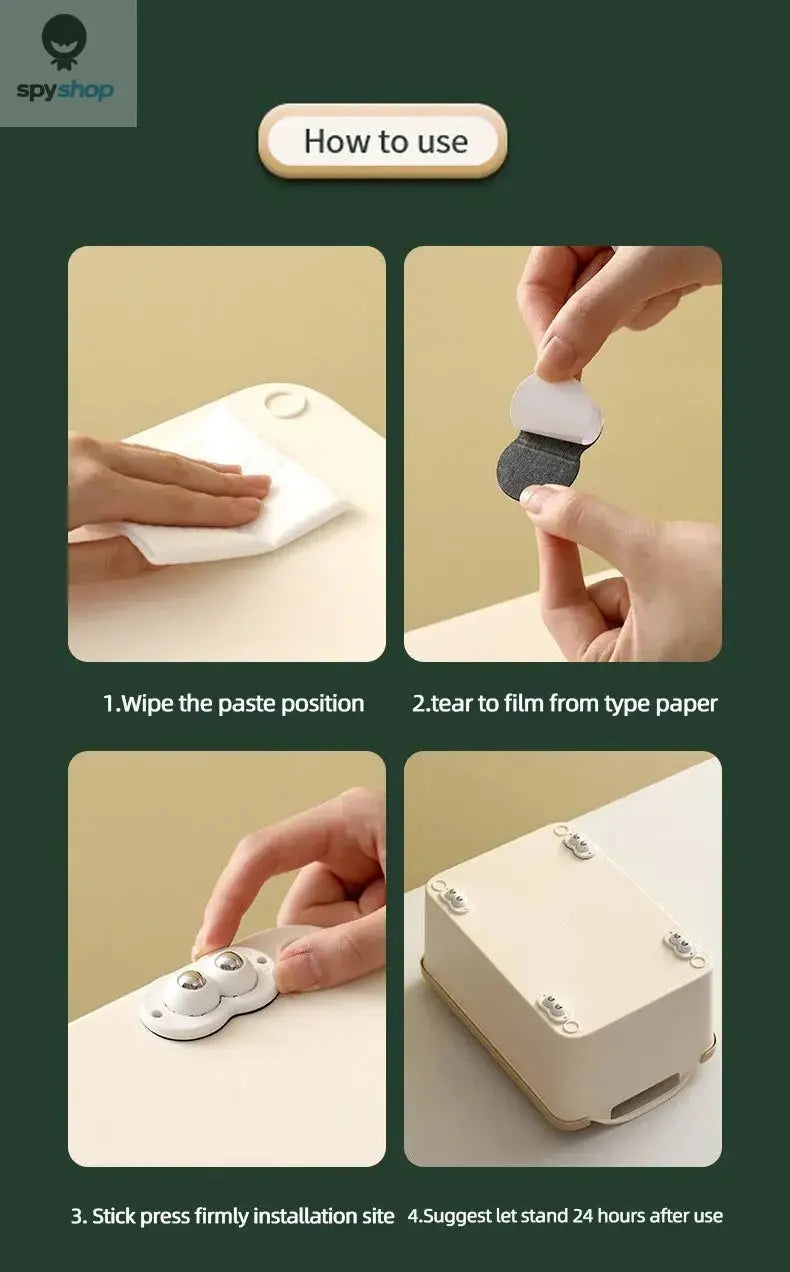 spyshop

How to use

1.Wipe the paste position

2.tear to film from type paper

3. Stick press firmly installation site

4.Suggest let stand 24 hours after use