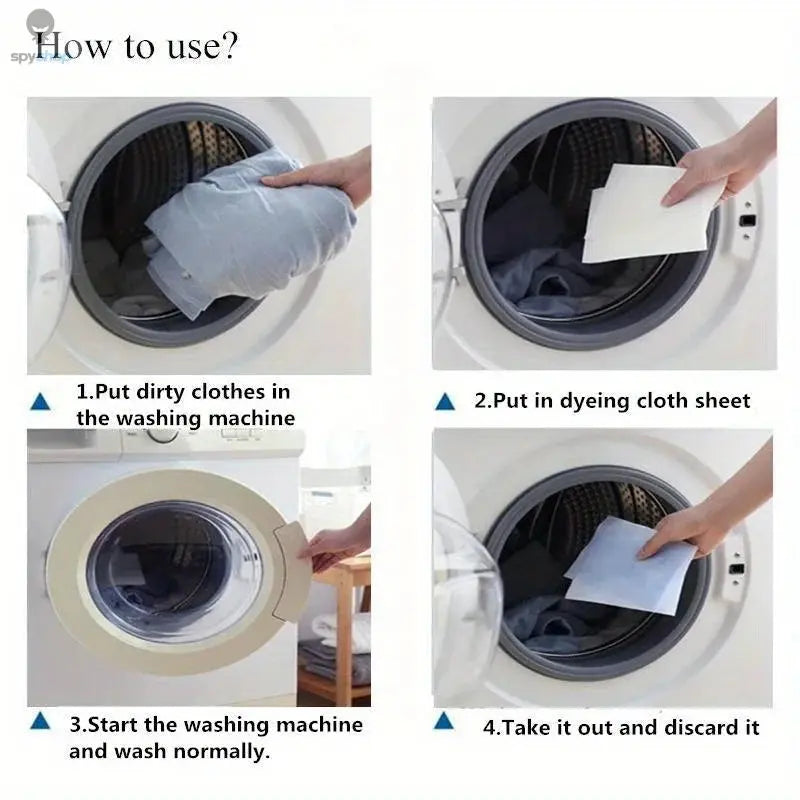 spyshop

How to use?

1.Put dirty clothes in the washing machine

2.Put in dyeing cloth sheet

3.Start the washing machine and wash normally.

4.Take it out and discard it