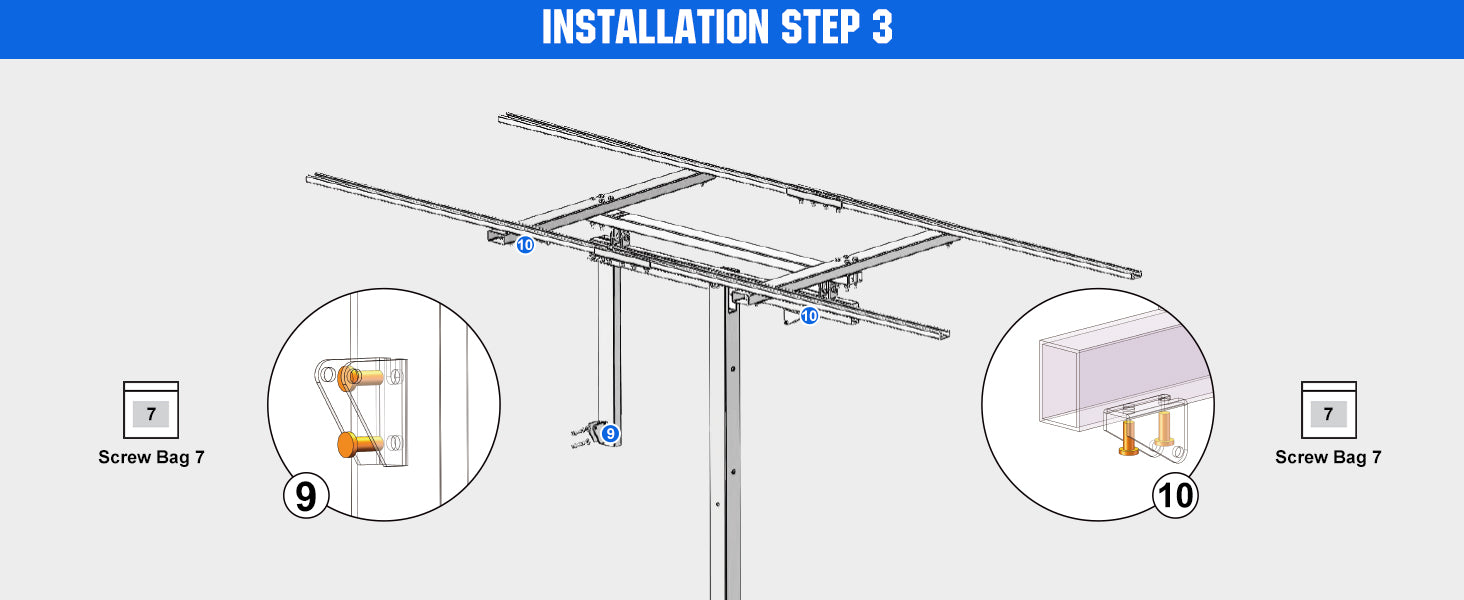 INSTALLATION STEP 3

10

10

9

7

Screw Bag 7

9

10

7

Screw Bag 7