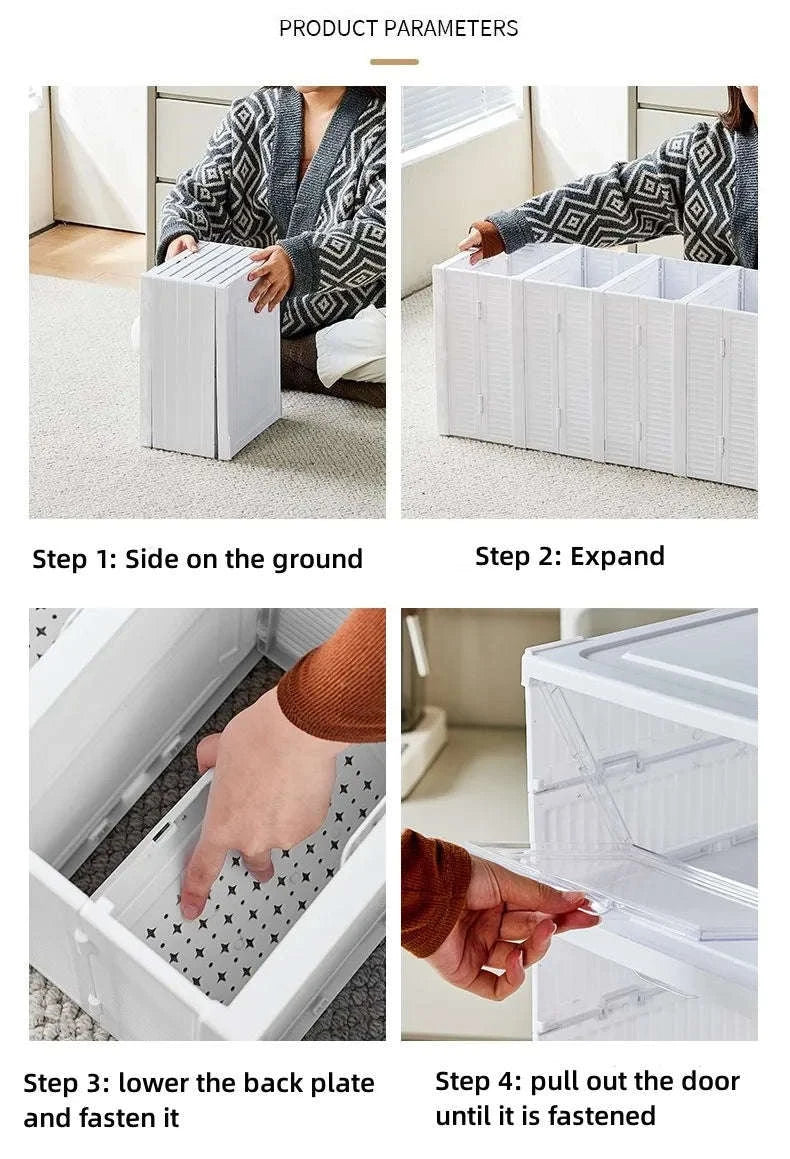 PRODUCT PARAMETERS

Step 1: Side on the ground

Step 2: Expand

Step 3: lower the back plate and fasten it

Step 4: pull out the door until it is fastened