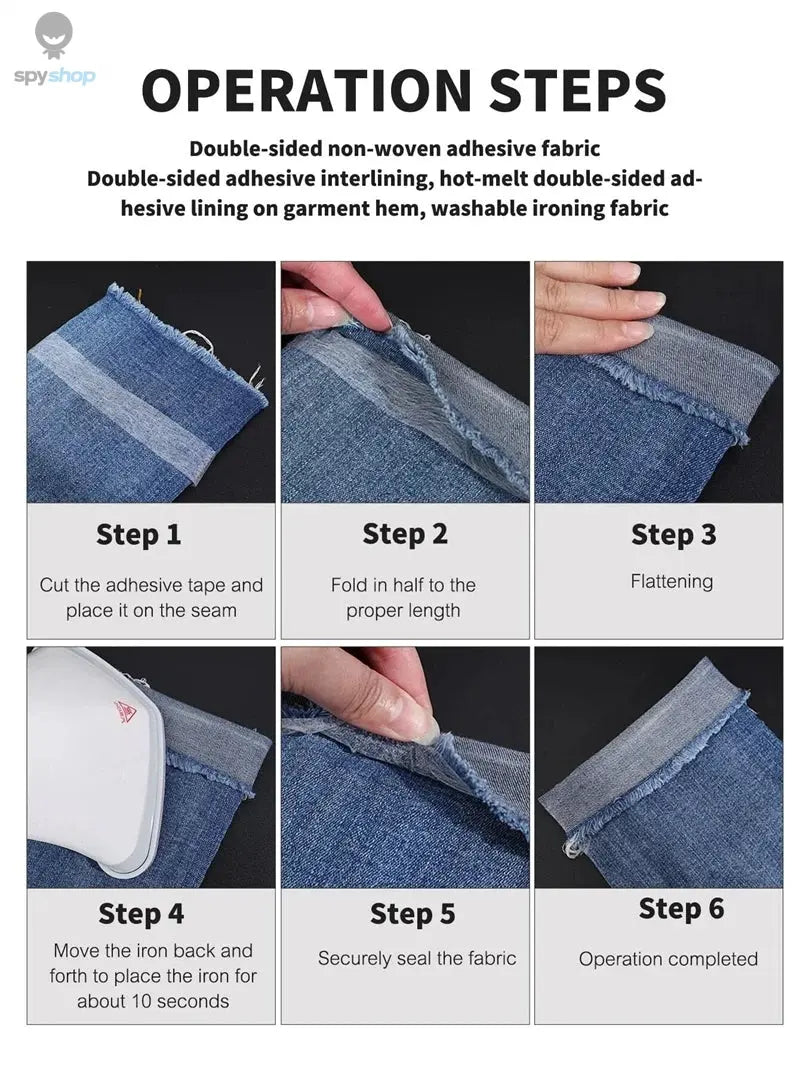 spyshop

OPERATION STEPS

Double-sided non-woven adhesive fabric
Double-sided adhesive interlining, hot-melt double-sided adhesive lining on garment hem, washable ironing fabric

Step 1
Cut the adhesive tape and place it on the seam

Step 2
Fold in half to the proper length

Step 3
Flattening

Step 4
Move the iron back and forth to place the iron for about 10 seconds

Step 5
Securely seal the fabric

Step 6
Operation completed