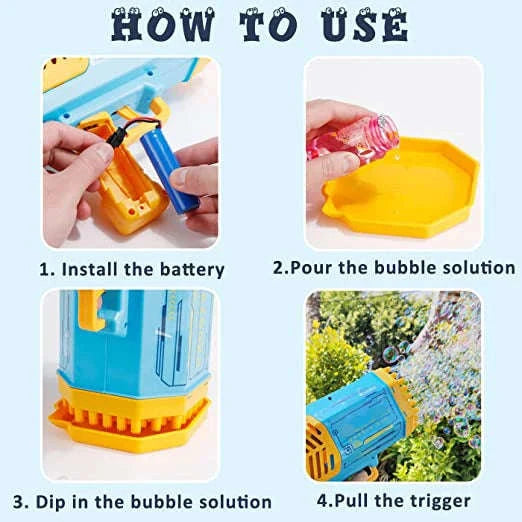 HOW TO USE

1. Install the battery

2.Pour the bubble solution

3. Dip in the bubble solution

4.Pull the trigger