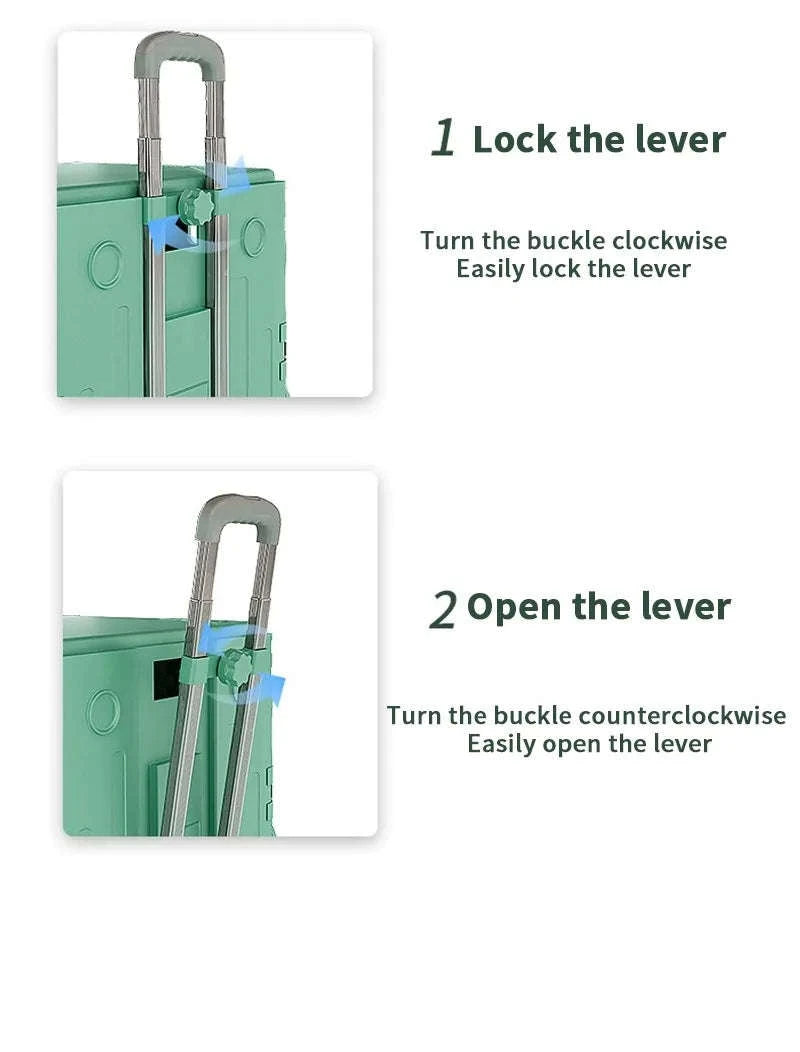 1 Lock the lever

Turn the buckle clockwise
Easily lock the lever

2 Open the lever

Turn the buckle counterclockwise
Easily open the lever