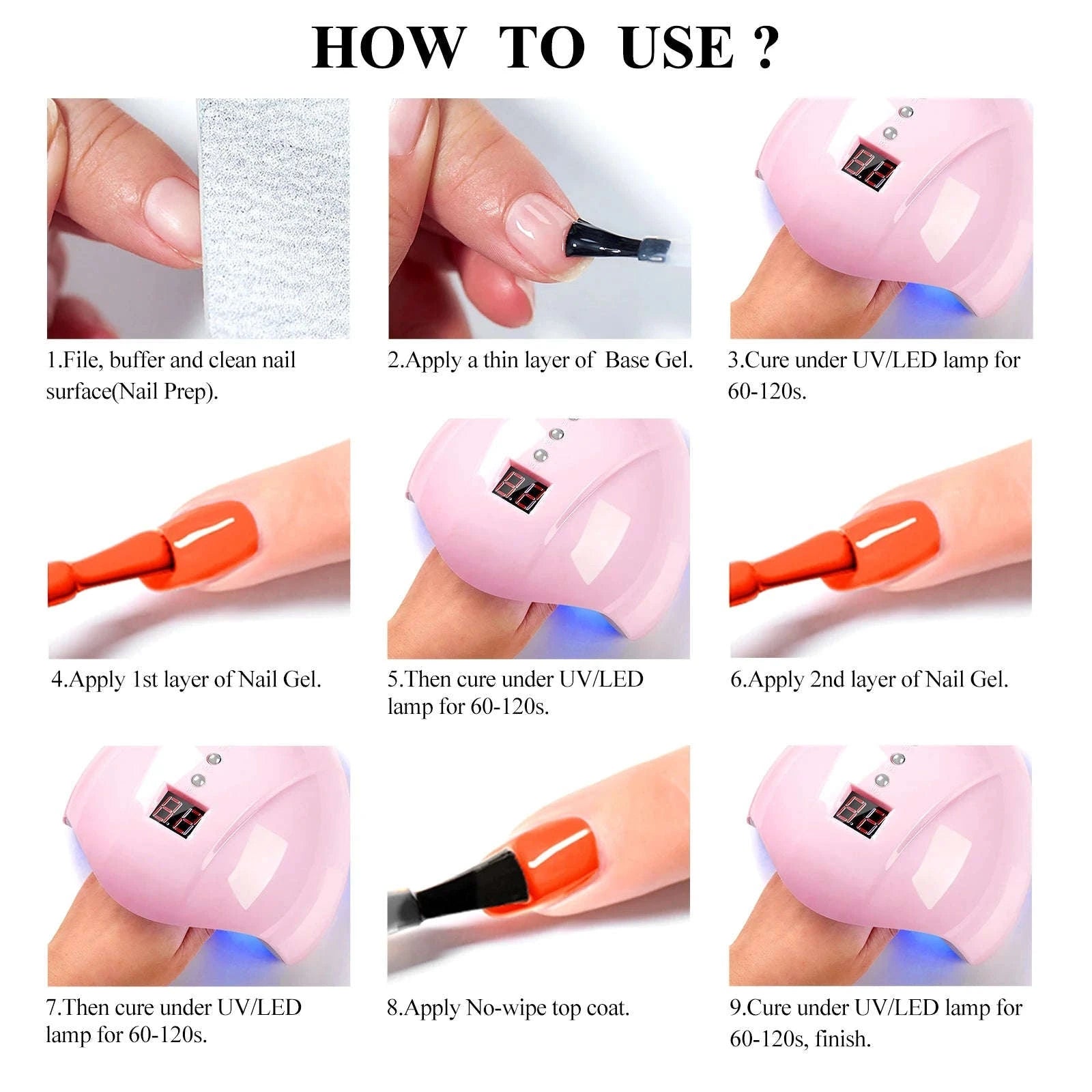 HOW TO USE ?

1.File, buffer and clean nail surface(Nail Prep).

2.Apply a thin layer of Base Gel.

3.Cure under UV/LED lamp for 60-120s.

4.Apply 1st layer of Nail Gel.

5.Then cure under UV/LED lamp for 60-120s.

6.Apply 2nd layer of Nail Gel.

7.Then cure under UV/LED lamp for 60-120s.

8.Apply No-wipe top coat.

9.Cure under UV/LED lamp for 60-120s, finish.