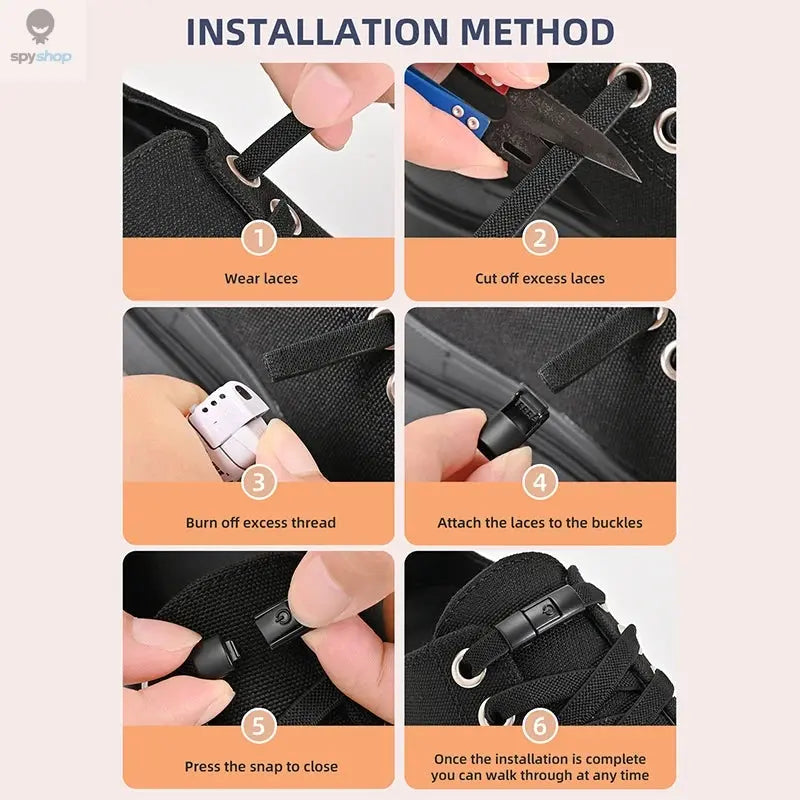 spyshop

INSTALLATION METHOD

1
Wear laces

2
Cut off excess laces

3
Burn off excess thread

4
Attach the laces to the buckles

5
Press the snap to close

6
Once the installation is complete you can walk through at any time