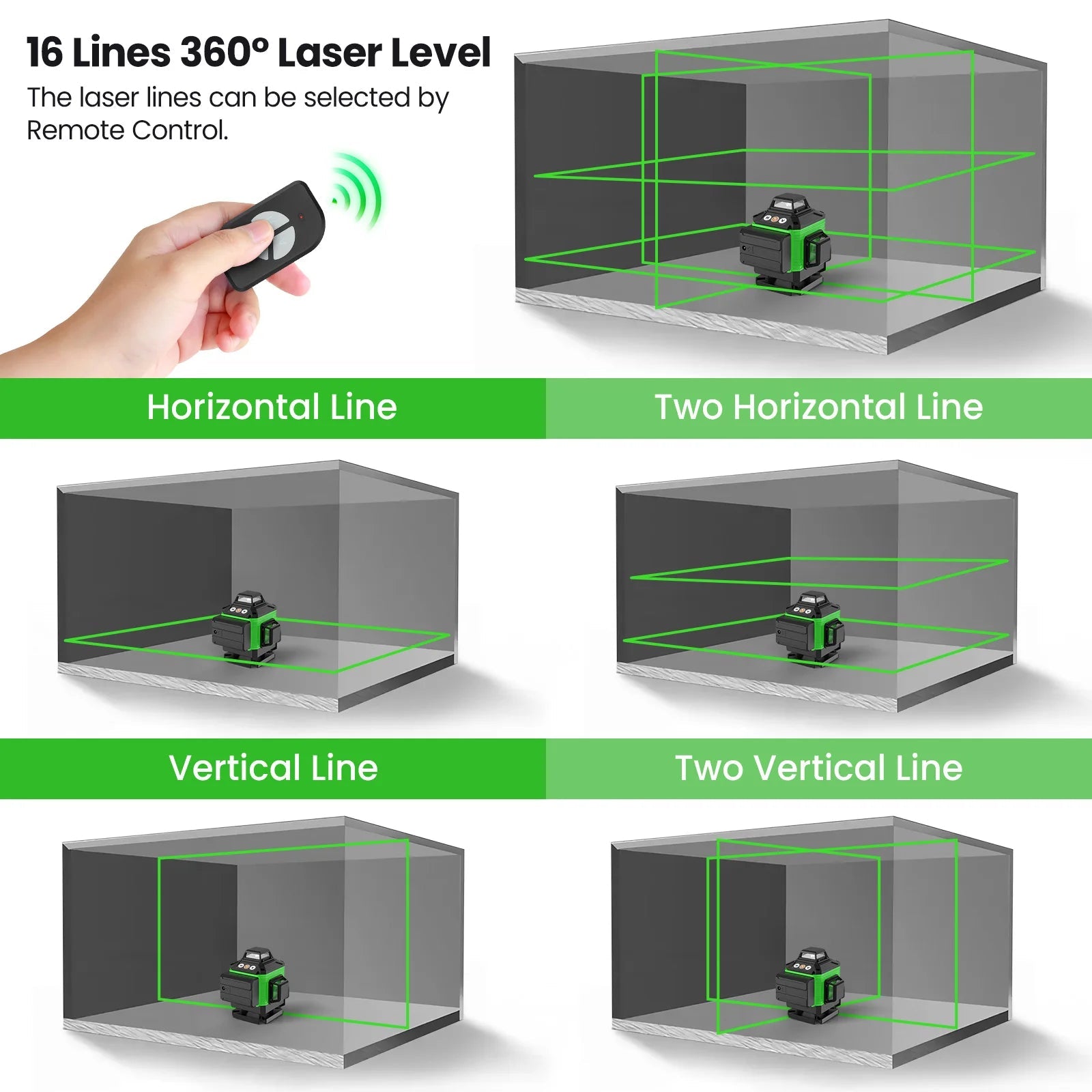 16 Lines 360° Laser Level

The laser lines can be selected by Remote Control.

Horizontal Line

Two Horizontal Line

Vertical Line

Two Vertical Line