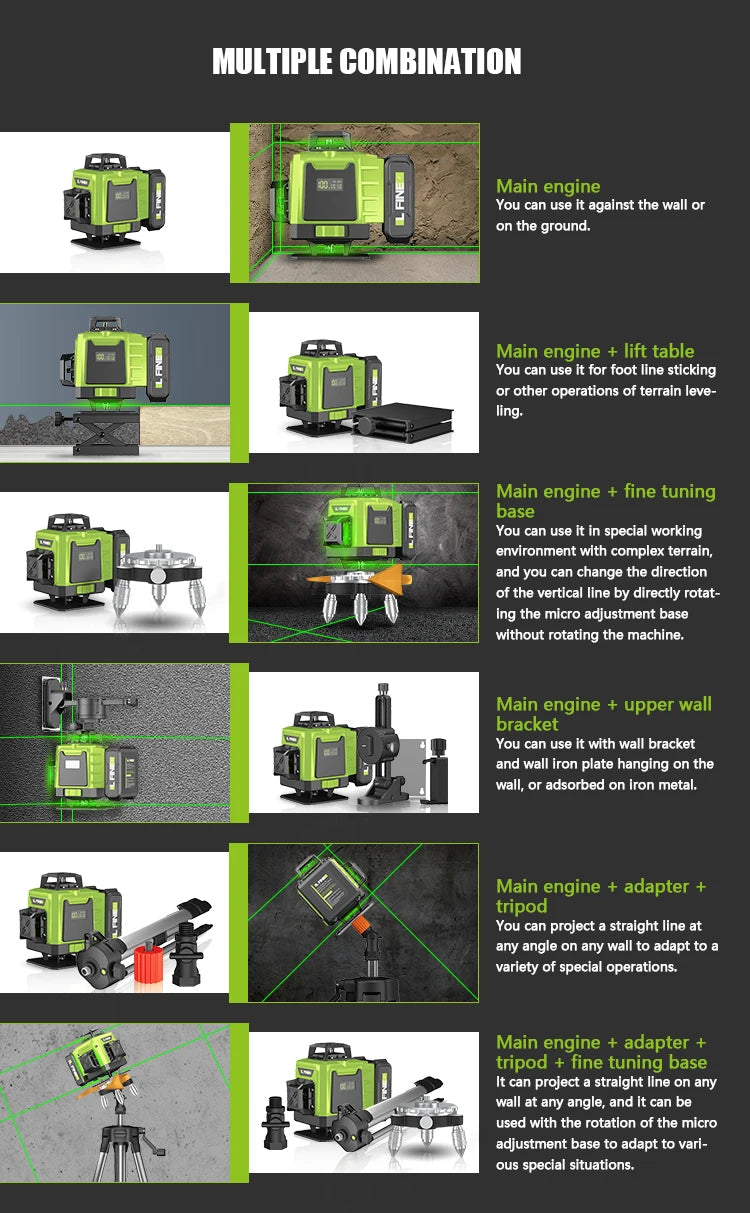 MULTIPLE COMBINATION

Main engine
You can use it against the wall or on the ground.

Main engine + lift table
You can use it for foot line sticking or other operations of terrain leveling.

Main engine + fine tuning base
You can use it in special working environment with complex terrain, and you can change the direction of the vertical line by directly rotating the micro adjustment base without rotating the machine.

Main engine + upper wall bracket
You can use it with wall bracket and wall iron plate hanging on the wall, or adsorbed on iron metal.

Main engine + adapter + tripod
You can project a straight line at any angle on any wall to adapt to a variety of special operations.

Main engine + adapter + tripod + fine tuning base
It can project a straight line on any wall at any angle, and it can be used with the rotation of the micro adjustment base to adapt to various special situations.