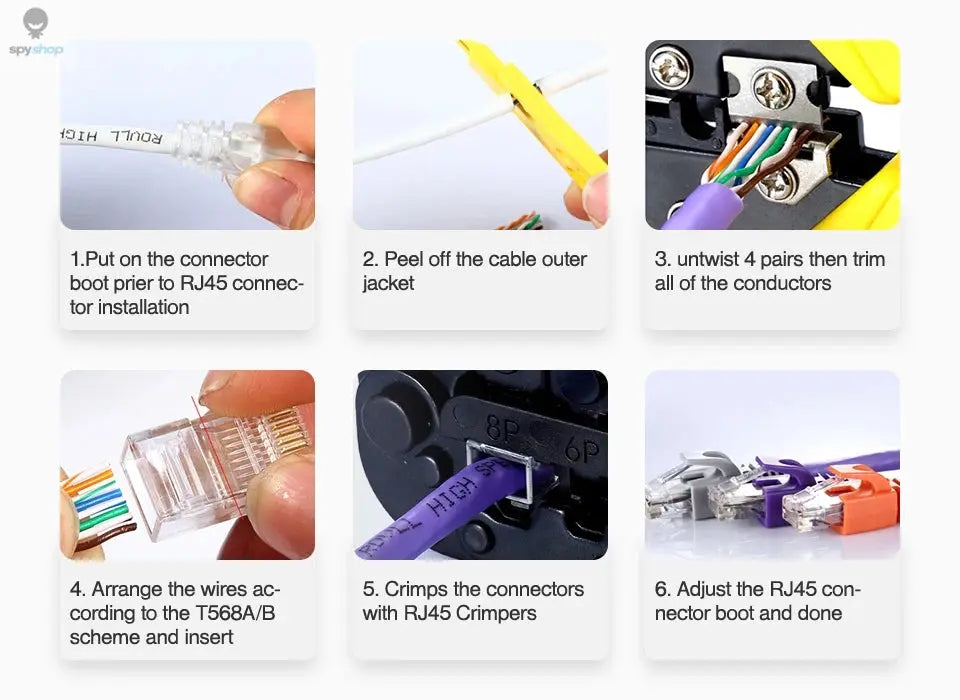 spyshop

ROULL HIGH

1.Put on the connector boot prier to RJ45 connector installation

2. Peel off the cable outer jacket

3. untwist 4 pairs then trim all of the conductors

4. Arrange the wires according to the T568A/B scheme and insert

8P
6P
ROULL HIGH SP

5. Crimps the connectors with RJ45 Crimpers

6. Adjust the RJ45 connector boot and done